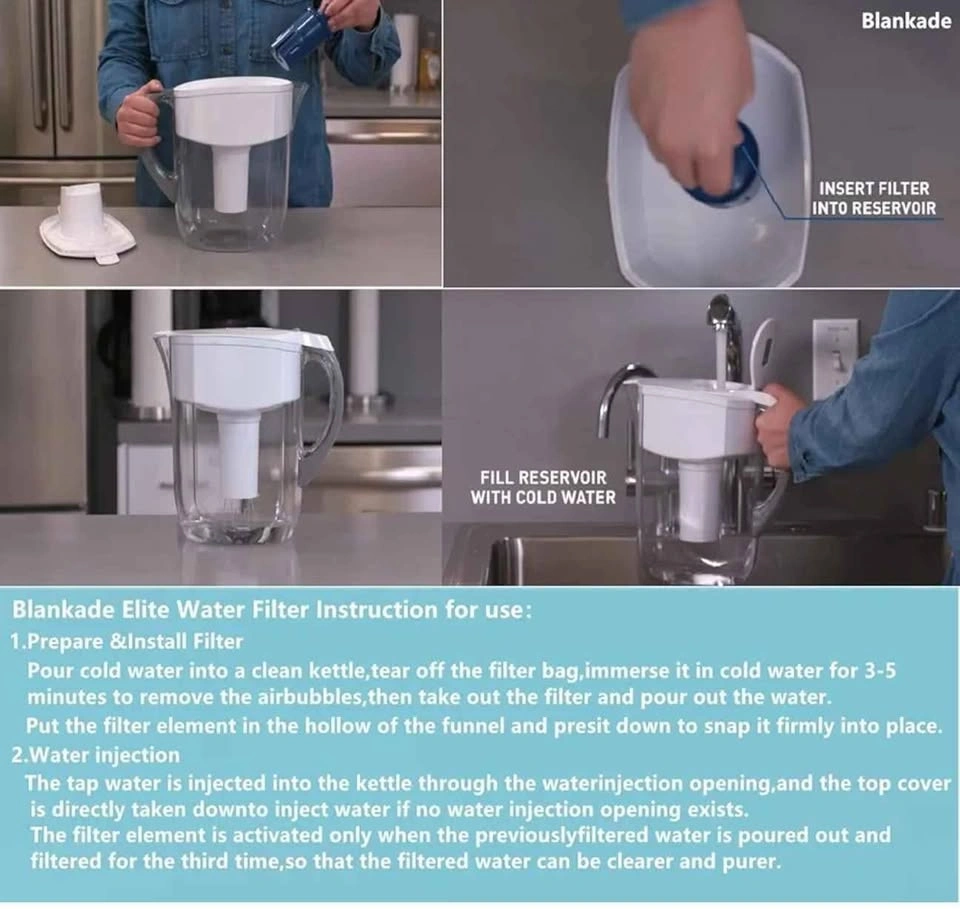 Blankade

INSERT FILTER INTO RESERVOIR

FILL RESERVOIR WITH COLD WATER

Blankade Elite Water Filter Instruction for use:

1.Prepare &Install Filter

Pour cold water into a clean kettle,tear off the filter bag,immerse it in cold water for 3-5 minutes to remove the airbubbles,then take out the filter and pour out the water.

Put the filter element in the hollow of the funnel and presit down to snap it firmly into place.

2.Water injection

The tap water is injected into the kettle through the waterinjection opening,and the top cover is directly taken downto inject water if no water injection opening exists.

The filter element is activated only when the previouslyfiltered water is poured out and filtered for the third time,so that the filtered water can be clearer and purer.