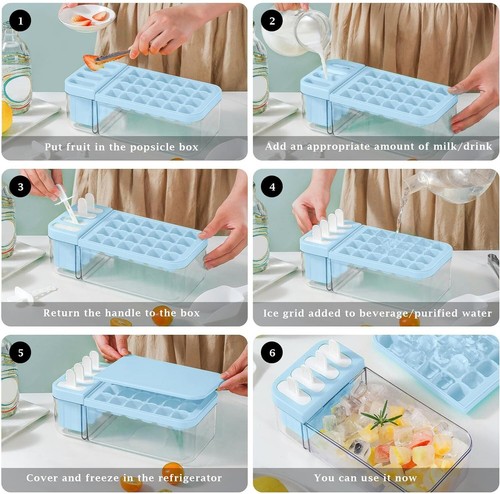 1
Put fruit in the popsicle box

2
Add an appropriate amount of milk/drink

3
Return the handle to the box

4
Ice grid added to beverage/purified water

5
Cover and freeze in the refrigerator

6
You can use it now