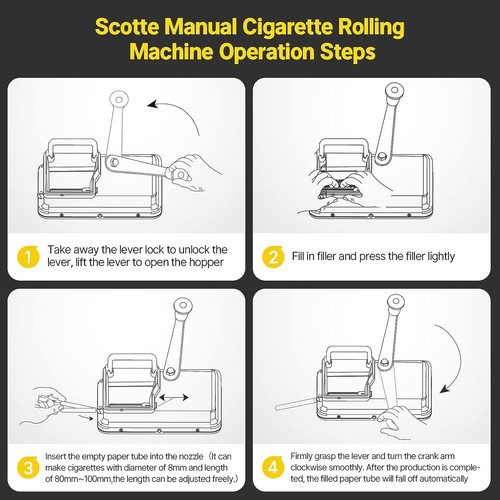 Scotte Manual Cigarette Rolling Machine Operation Steps

1 Take away the lever lock to unlock the lever, lift the lever to open the hopper

2 Fill in filler and press the filler lightly

3 Insert the empty paper tube into the nozzle（It can make cigarettes with diameter of 8mm and length of 80mm~100mm,the length can be adjusted freely.）

4 Firmly grasp the lever and turn the crank arm clockwise smoothly. After the production is completed, the filled paper tube will fall off automatically