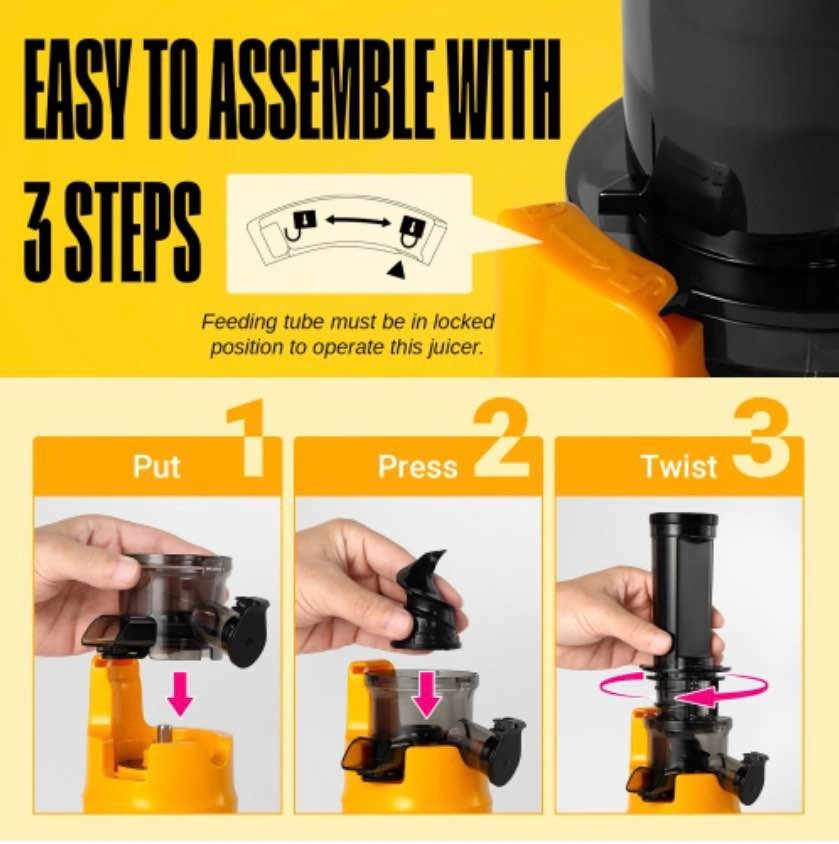 EASY TO ASSEMBLE WITH 3 STEPS

Feeding tube must be in locked position to operate this juicer.

Put 1

Press 2

Twist 3