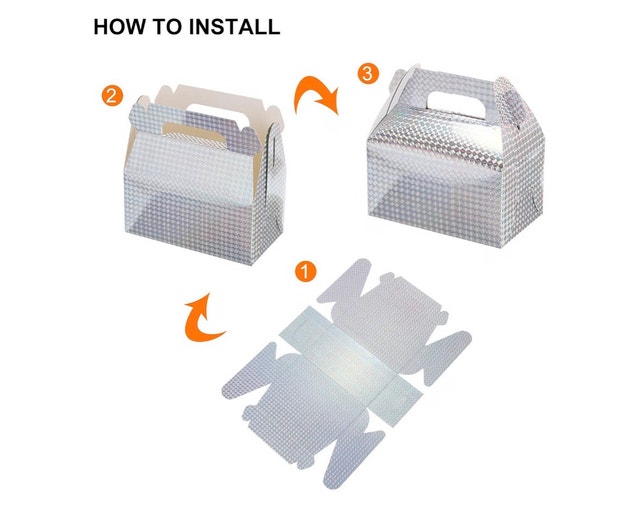 HOW TO INSTALL

2

3

1