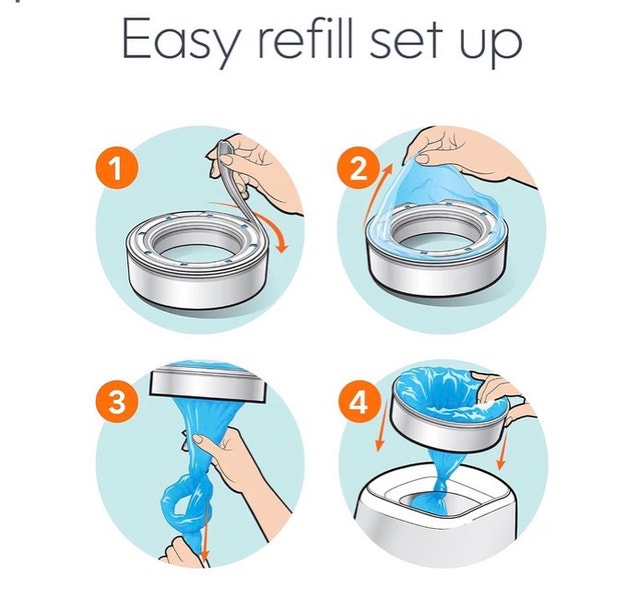 Easy refill set up

1

2

3

4