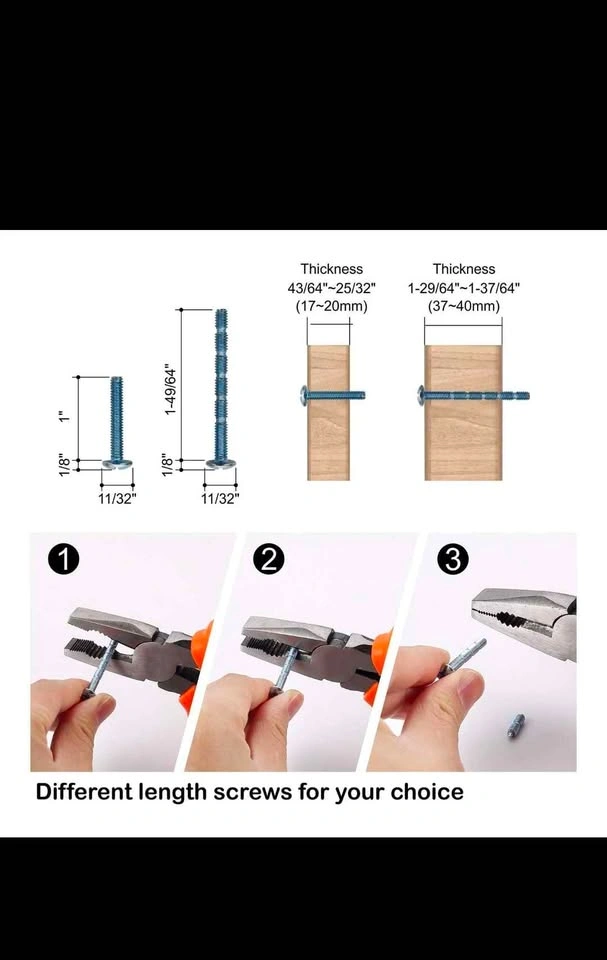 1"

1/8"

11/32"

1-49/64"

1/8"

11/32"

Thickness
43/64"~25/32"
(17~20mm)

Thickness
1-29/64"~1-37/64"
(37~40mm)

1

2

3

Different length screws for your choice