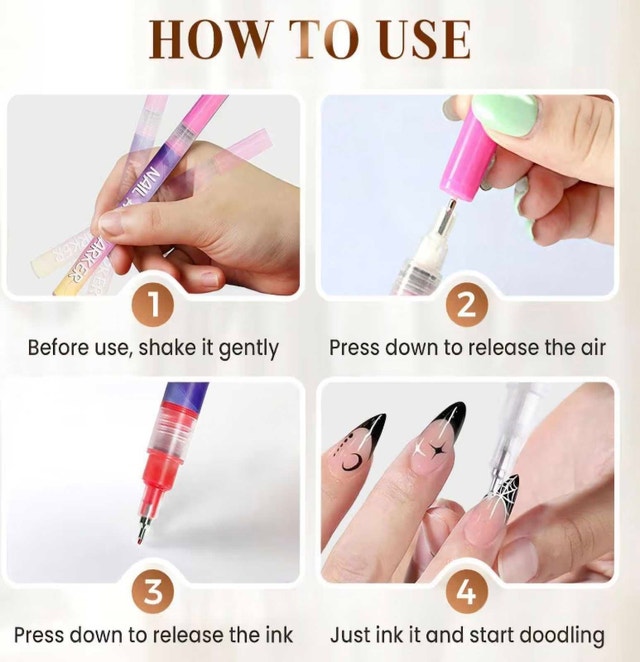 HOW TO USE

NAIL
ARKER

1
Before use, shake it gently

2
Press down to release the air

3
Press down to release the ink

4
Just ink it and start doodling