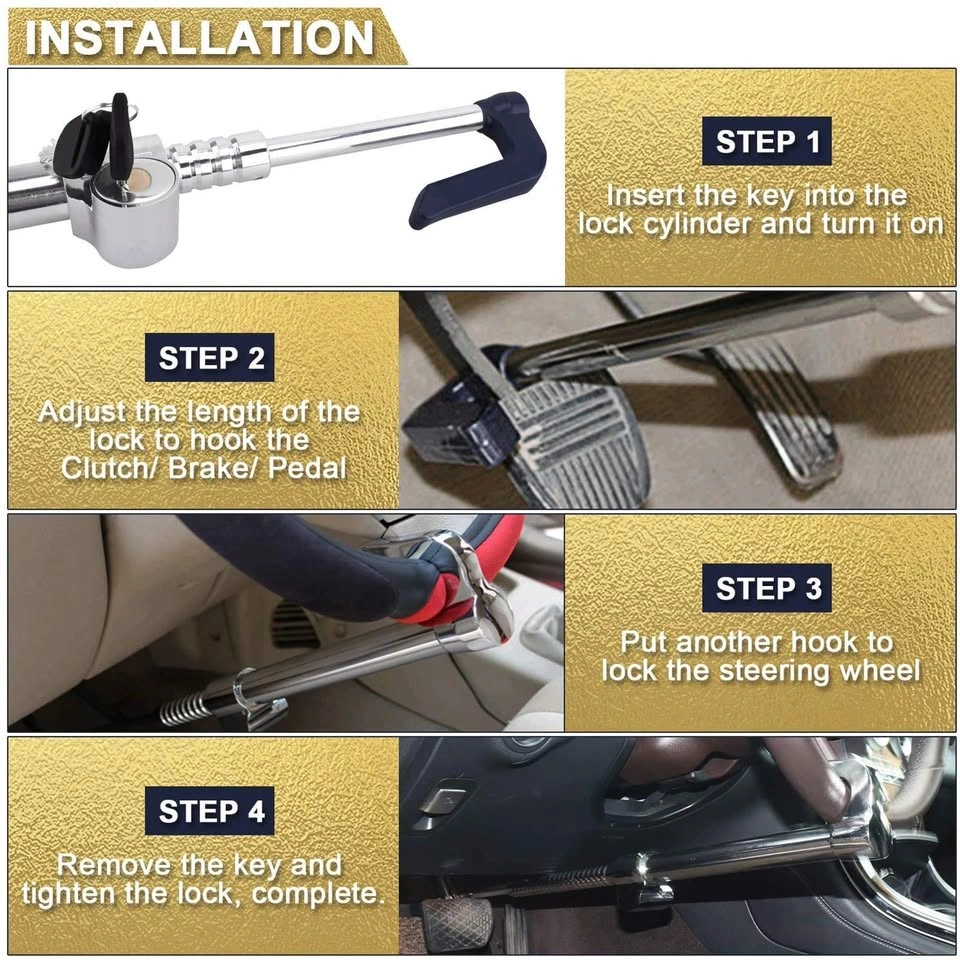 INSTALLATION

STEP 1

Insert the key into the lock cylinder and turn it on

STEP 2

Adjust the length of the lock to hook the Clutch/ Brake/ Pedal

STEP 3

Put another hook to lock the steering wheel

STEP 4

Remove the key and tighten the lock, complete.