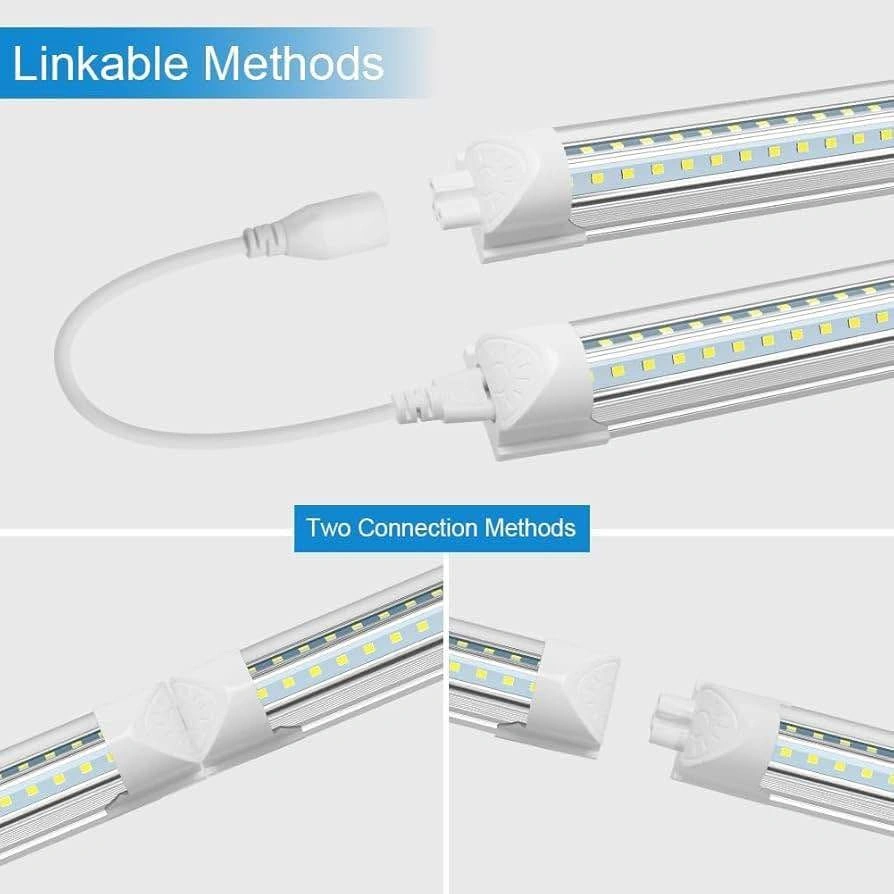 Linkable Methods

Two Connection Methods