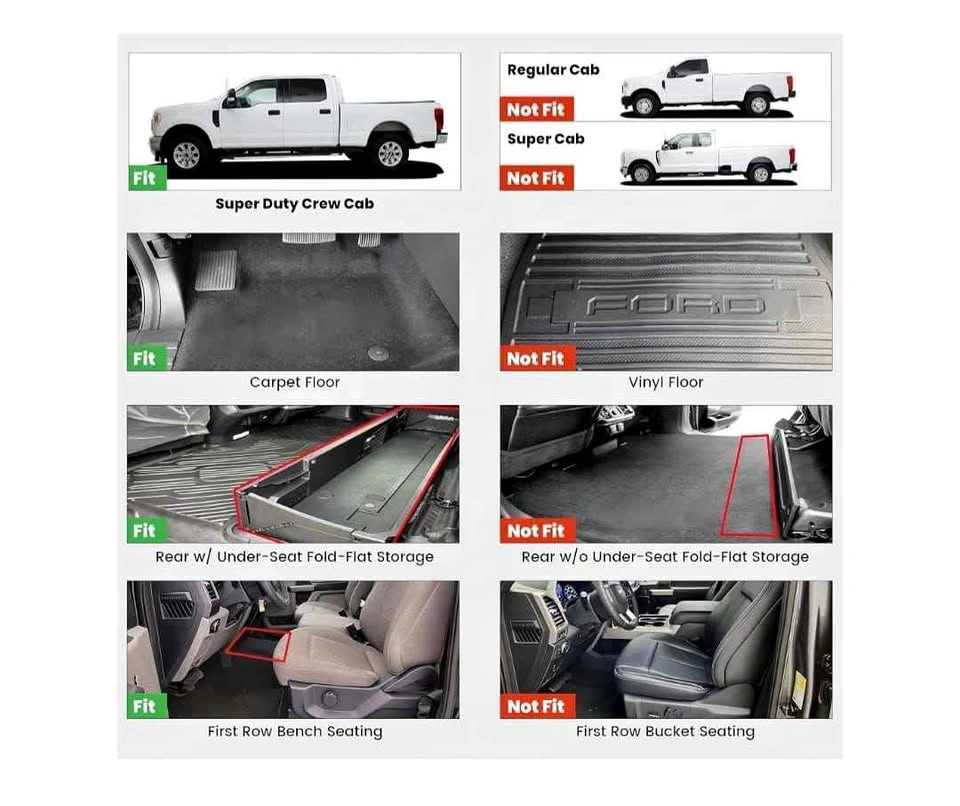 Fit

Super Duty Crew Cab

Regular Cab

Not Fit

Super Cab

Not Fit

Fit

Carpet Floor

FORD

Not Fit

Vinyl Floor

Fit

Rear w/ Under-Seat Fold-Flat Storage

Not Fit

Rear w/o Under-Seat Fold-Flat Storage

Fit

First Row Bench Seating

Not Fit

First Row Bucket Seating