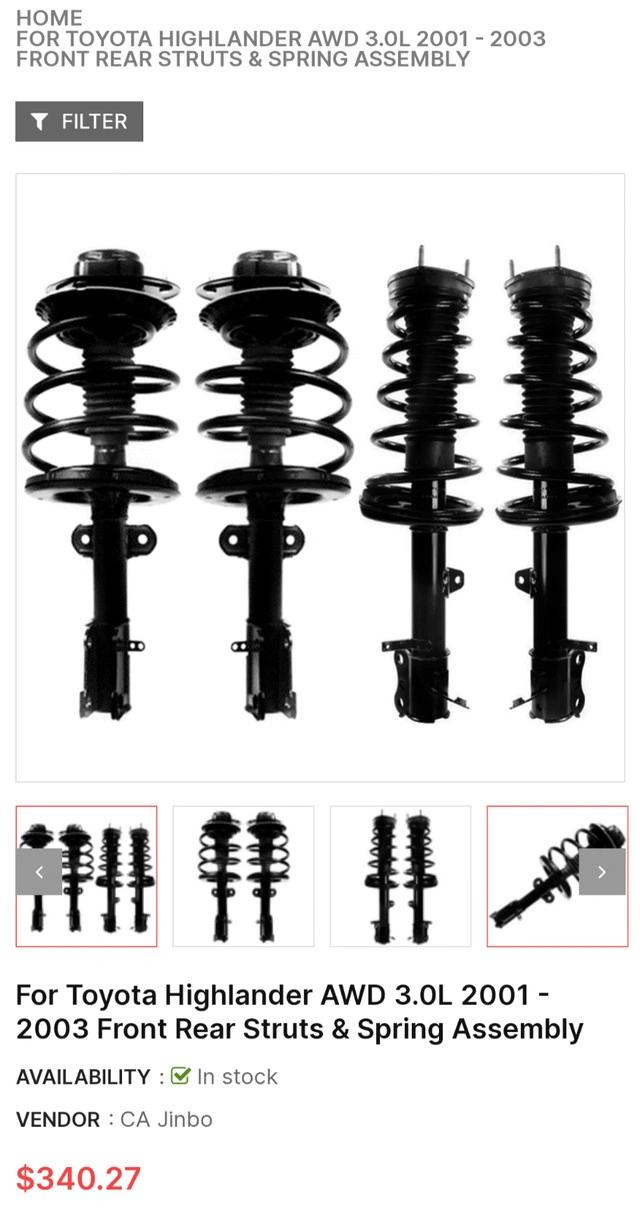 HOME
FOR TOYOTA HIGHLANDER AWD 3.0L 2001 - 2003 FRONT REAR STRUTS & SPRING ASSEMBLY

FILTER

For Toyota Highlander AWD 3.0L 2001 - 2003 Front Rear Struts & Spring Assembly

AVAILABILITY : In stock

VENDOR : CA Jinbo

$340.27