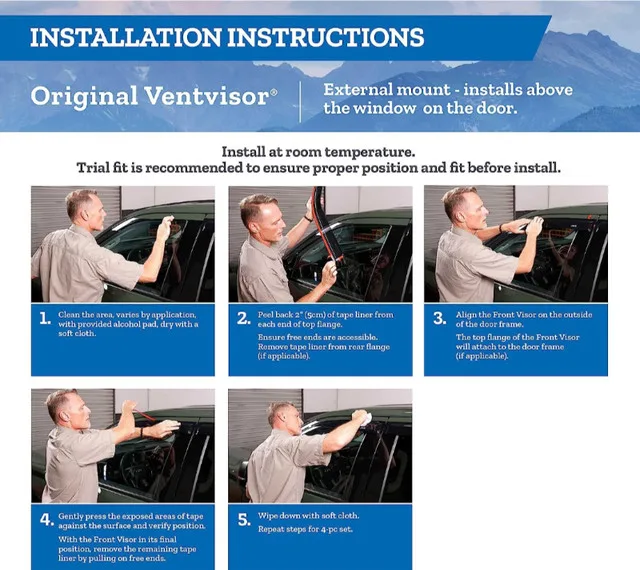 INSTALLATION INSTRUCTIONS

Original Ventvisor®

External mount - installs above the window on the door.

Install at room temperature.
Trial fit is recommended to ensure proper position and fit before install.

1. Clean the area, varies by application, with provided alcohol pad, dry with a soft cloth.

2. Peel back 2" (5cm) of tape liner from each end of top flange.

Ensure free ends are accessible. Remove tape liner from rear flange (if applicable).

3. Align the Front Visor on the outside of the door frame.

The top flange of the Front Visor will attach to the door frame (if applicable).

4. Gently press the exposed areas of tape against the surface and verify position.

With the Front Visor in its final position, remove the remaining tape liner by pulling on free ends.

5. Wipe down with soft cloth.

Repeat steps for 4-pc set.