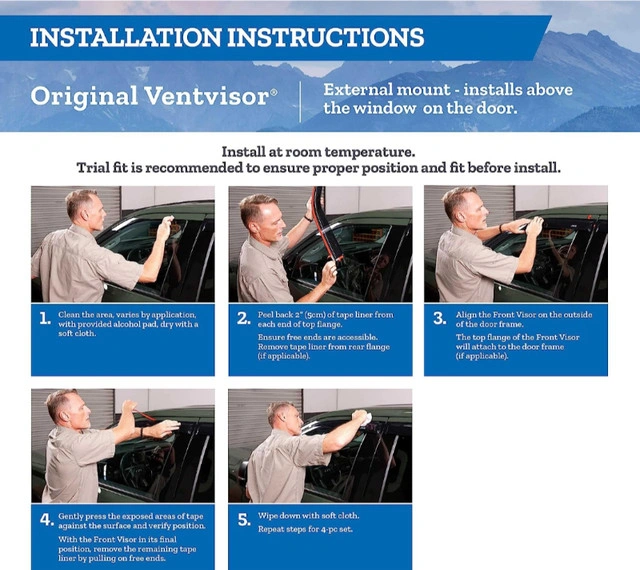 INSTALLATION INSTRUCTIONS

Original Ventvisor®

External mount - installs above the window on the door.

Install at room temperature.
Trial fit is recommended to ensure proper position and fit before install.

1. Clean the area, varies by application, with provided alcohol pad, dry with a soft cloth.

2. Peel back 2" (5cm) of tape liner from each end of top flange.

Ensure free ends are accessible. Remove tape liner from rear flange (if applicable).

3. Align the Front Visor on the outside of the door frame.

The top flange of the Front Visor will attach to the door frame (if applicable).

4. Gently press the exposed areas of tape against the surface and verify position.

With the Front Visor in its final position, remove the remaining tape liner by pulling on free ends.

5. Wipe down with soft cloth.

Repeat steps for 4-pc set.