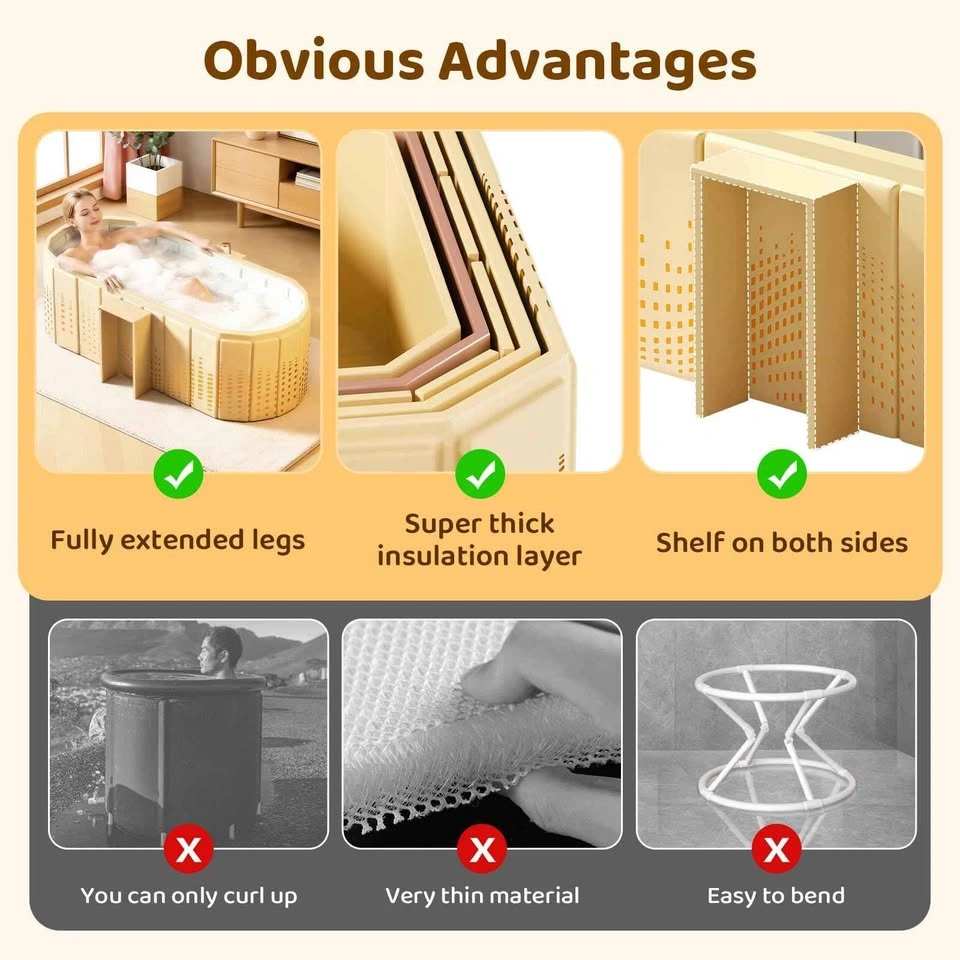 Obvious Advantages

Fully extended legs

Super thick insulation layer

Shelf on both sides

You can only curl up

Very thin material

Easy to bend