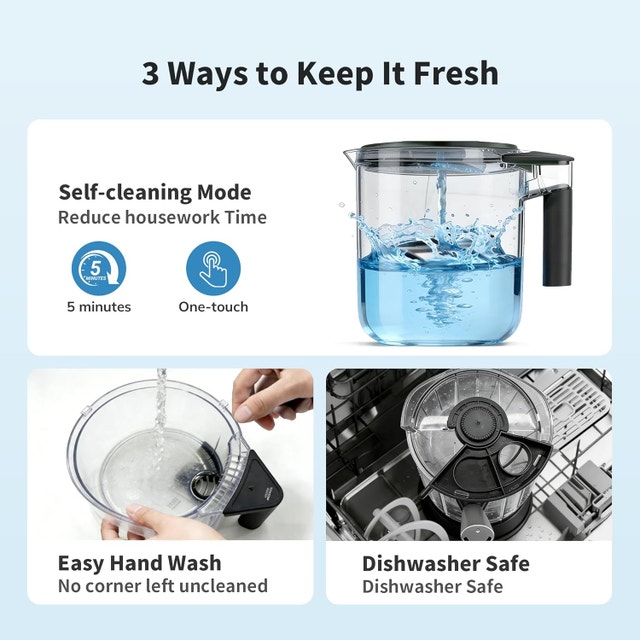 3 Ways to Keep It Fresh

Self-cleaning Mode
Reduce housework Time

5
MINUTES

5 minutes

One-touch

Easy Hand Wash
No corner left uncleaned

Dishwasher Safe
Dishwasher Safe