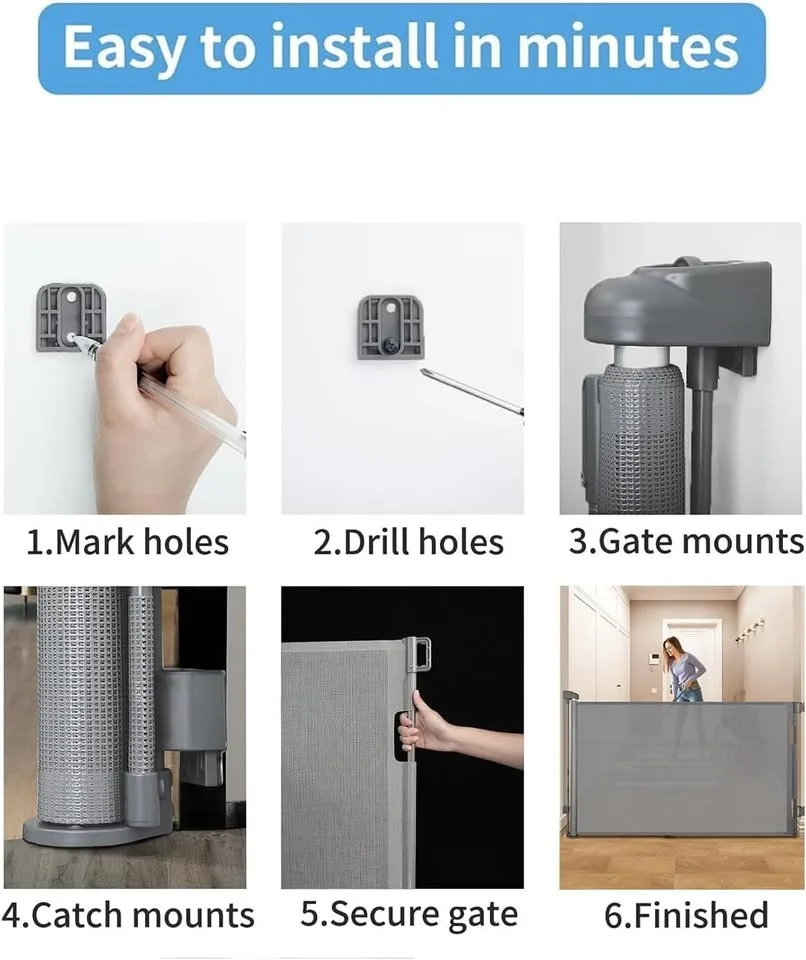 Easy to install in minutes

1.Mark holes

2.Drill holes

3.Gate mounts

4.Catch mounts

5.Secure gate

6.Finished