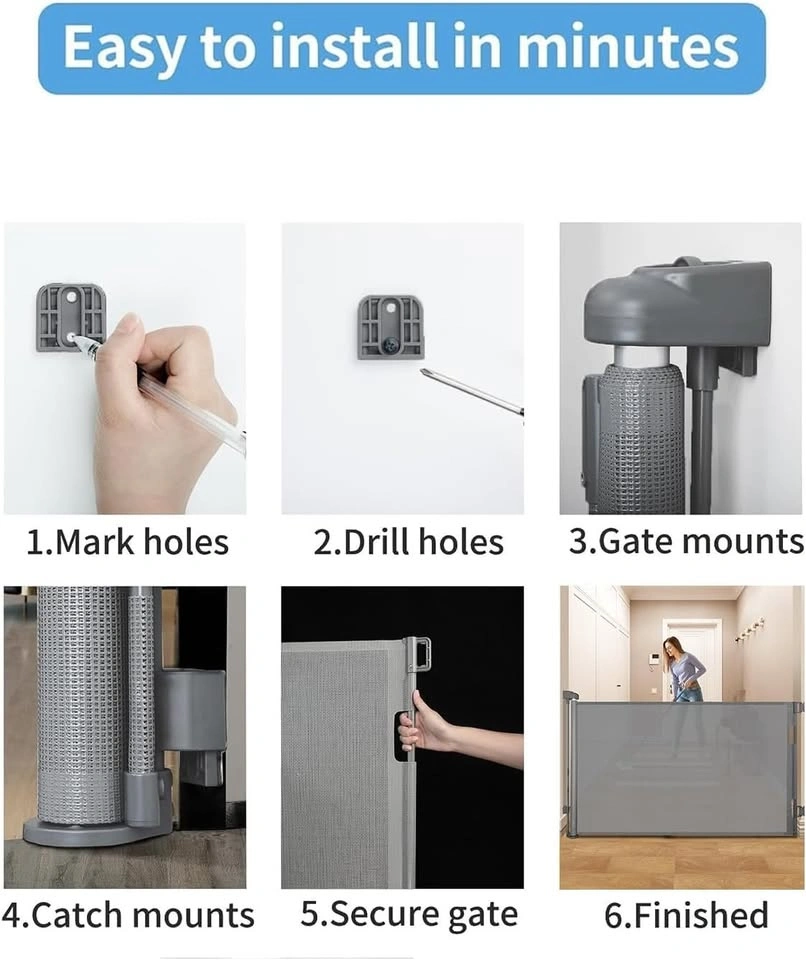 Easy to install in minutes

1.Mark holes

2.Drill holes

3.Gate mounts

4.Catch mounts

5.Secure gate

6.Finished