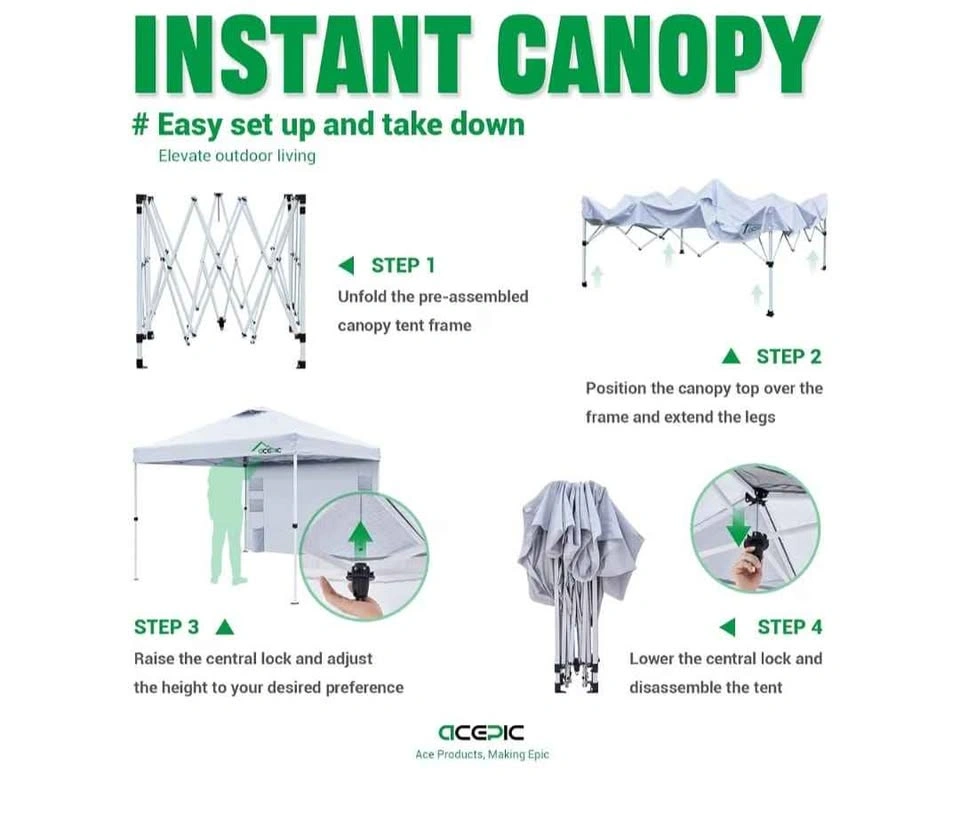 INSTANT CANOPY

# Easy set up and take down

Elevate outdoor living

STEP 1

Unfold the pre-assembled canopy tent frame

STEP 2

Position the canopy top over the frame and extend the legs

ACEPIC

STEP 3

Raise the central lock and adjust the height to your desired preference

STEP 4

Lower the central lock and disassemble the tent

ACEPIC

Ace Products, Making Epic