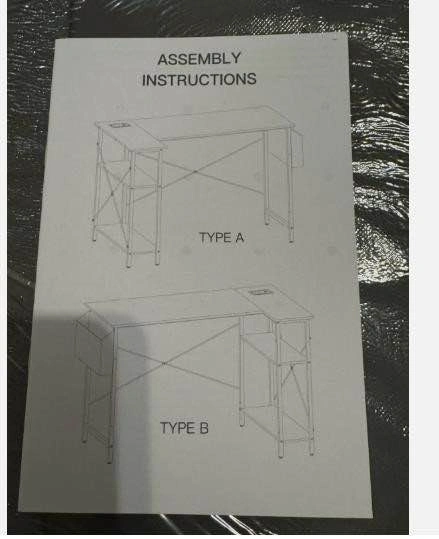 ASSEMBLY
INSTRUCTIONS

TYPE A

TYPE B