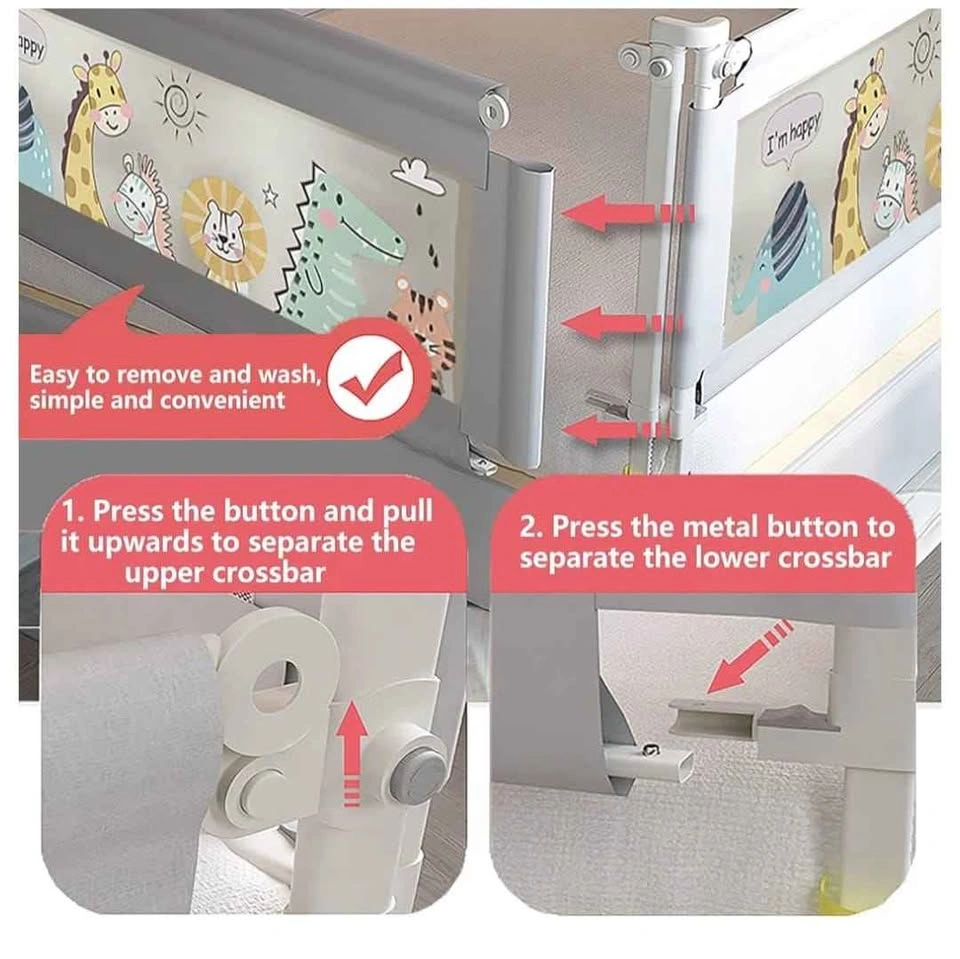 appy

I'm happy

Easy to remove and wash, simple and convenient

1. Press the button and pull it upwards to separate the upper crossbar

2. Press the metal button to separate the lower crossbar