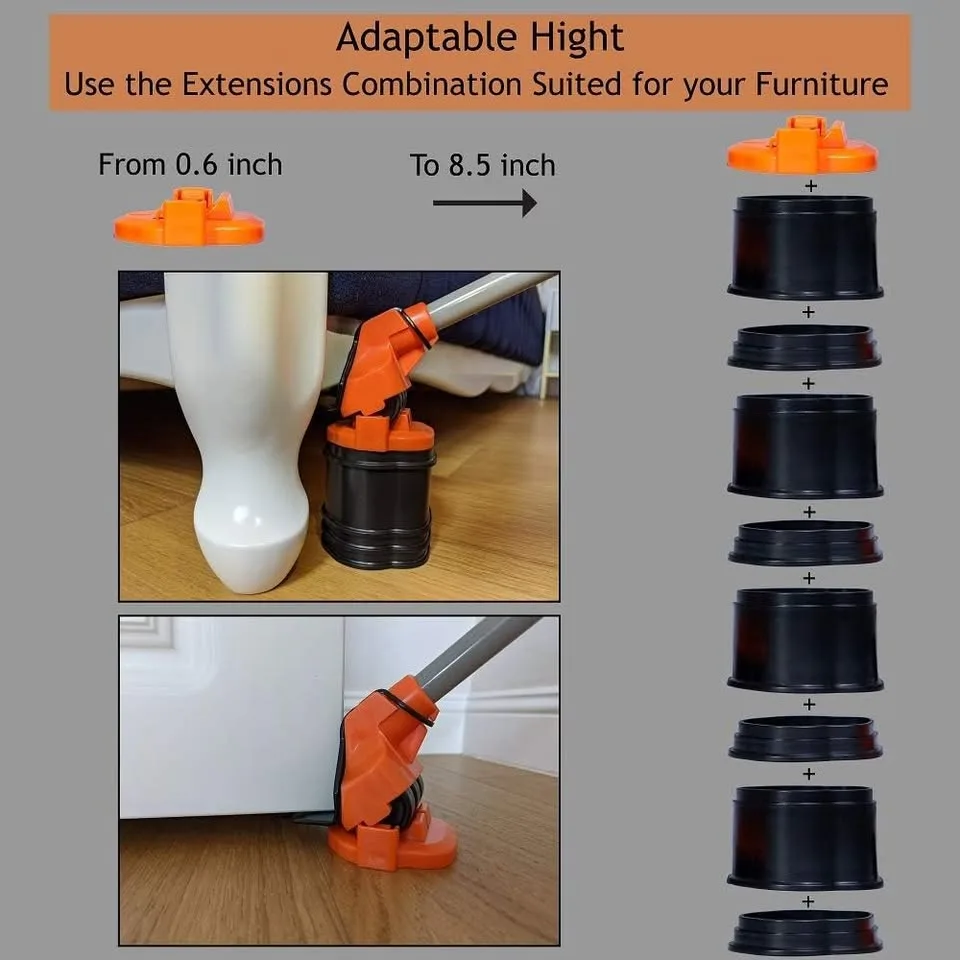 Adaptable Hight
Use the Extensions Combination Suited for your Furniture

From 0.6 inch

To 8.5 inch

+
+
+
+
+
+
+
+