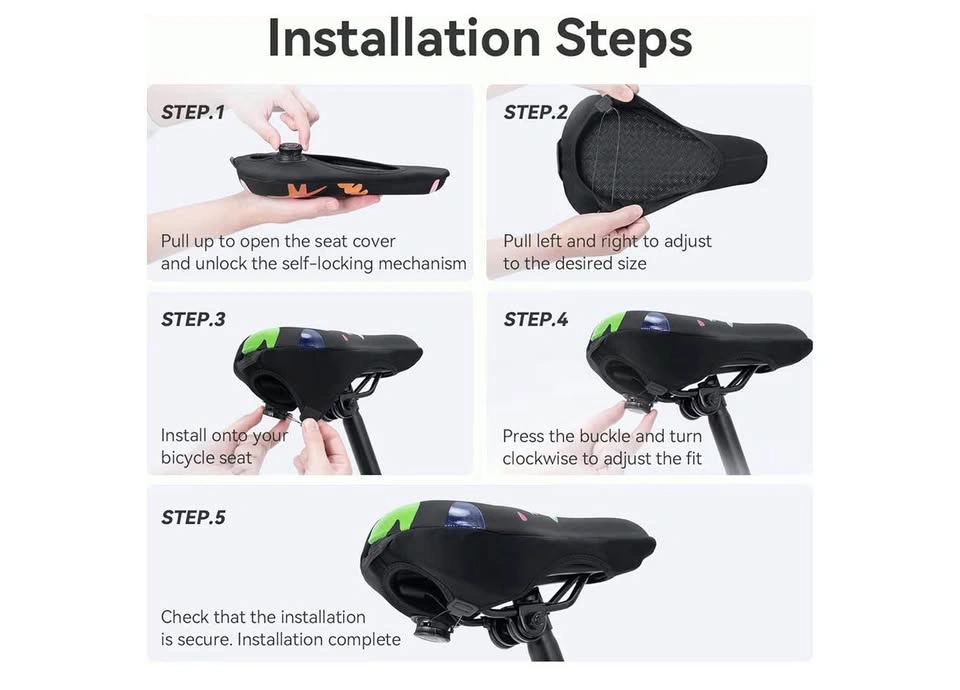 Installation Steps

STEP.1

Pull up to open the seat cover and unlock the self-locking mechanism

STEP.2

Pull left and right to adjust to the desired size

STEP.3

Install onto your bicycle seat

STEP.4

Press the buckle and turn clockwise to adjust the fit

STEP.5

Check that the installation is secure. Installation complete