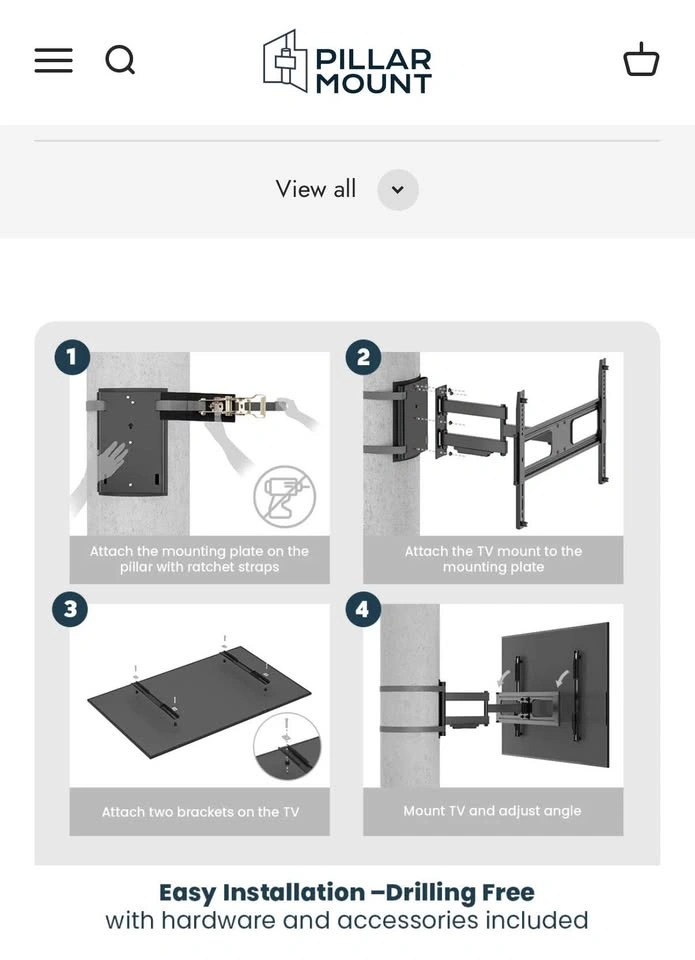 PILLAR MOUNT

View all

1
Attach the mounting plate on the pillar with ratchet straps

2
Attach the TV mount to the mounting plate

3
Attach two brackets on the TV

4
Mount TV and adjust angle

Easy Installation –Drilling Free
with hardware and accessories included