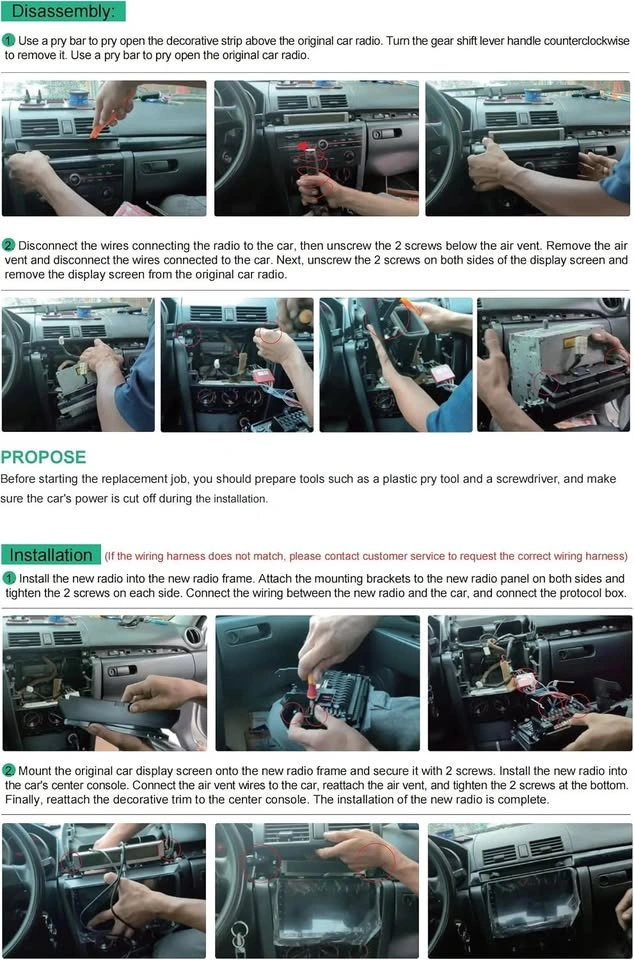 Disassembly:

1 Use a pry bar to pry open the decorative strip above the original car radio. Turn the gear shift lever handle counterclockwise to remove it. Use a pry bar to pry open the original car radio.

2 Disconnect the wires connecting the radio to the car, then unscrew the 2 screws below the air vent. Remove the air vent and disconnect the wires connected to the car. Next, unscrew the 2 screws on both sides of the display screen and remove the display screen from the original car radio.

PROPOSE

Before starting the replacement job, you should prepare tools such as a plastic pry tool and a screwdriver, and make sure the car's power is cut off during the installation.

Installation (If the wiring harness does not match, please contact customer service to request the correct wiring harness)

1 Install the new radio into the new radio frame. Attach the mounting brackets to the new radio panel on both sides and tighten the 2 screws on each side. Connect the wiring between the new radio and the car, and connect the protocol box.

2 Mount the original car display screen onto the new radio frame and secure it with 2 screws. Install the new radio into the car's center console. Connect the air vent wires to the car, reattach the air vent, and tighten the 2 screws at the bottom. Finally, reattach the decorative trim to the center console. The installation of the new radio is complete.