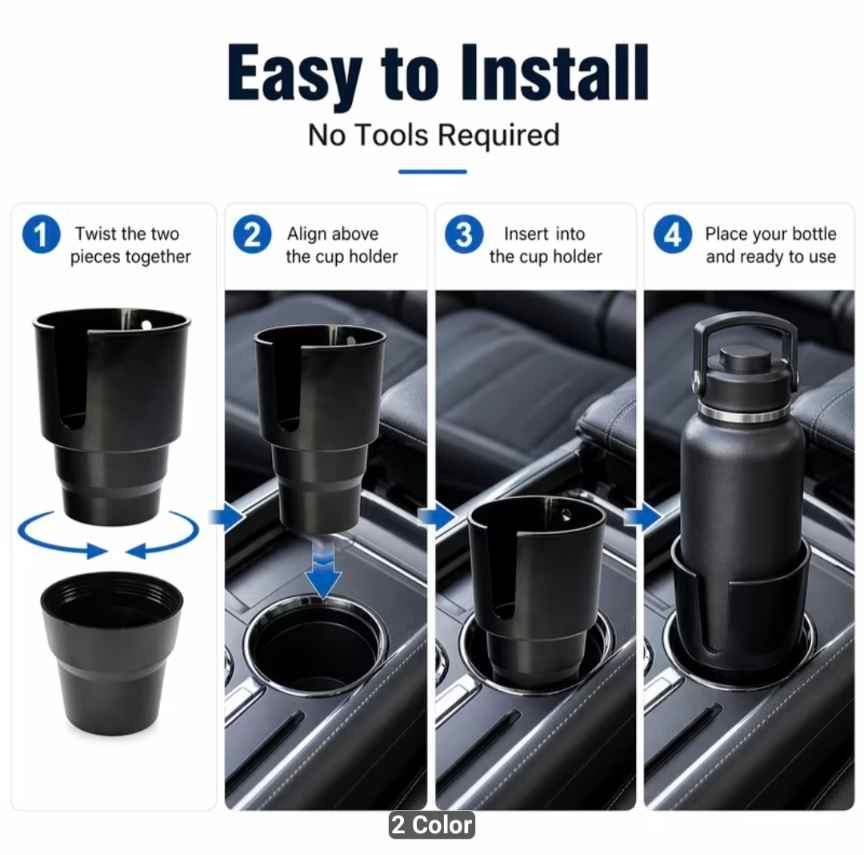 Easy to Install

No Tools Required

1 Twist the two pieces together

2 Align above the cup holder

3 Insert into the cup holder

4 Place your bottle and ready to use

2 Color