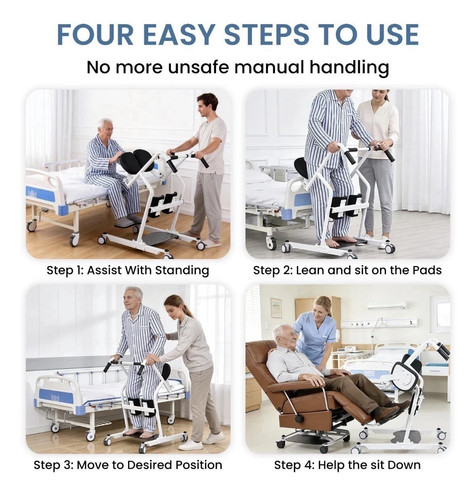 FOUR EASY STEPS TO USE

No more unsafe manual handling

Step 1: Assist With Standing

Step 2: Lean and sit on the Pads

Step 3: Move to Desired Position

Step 4: Help the sit Down