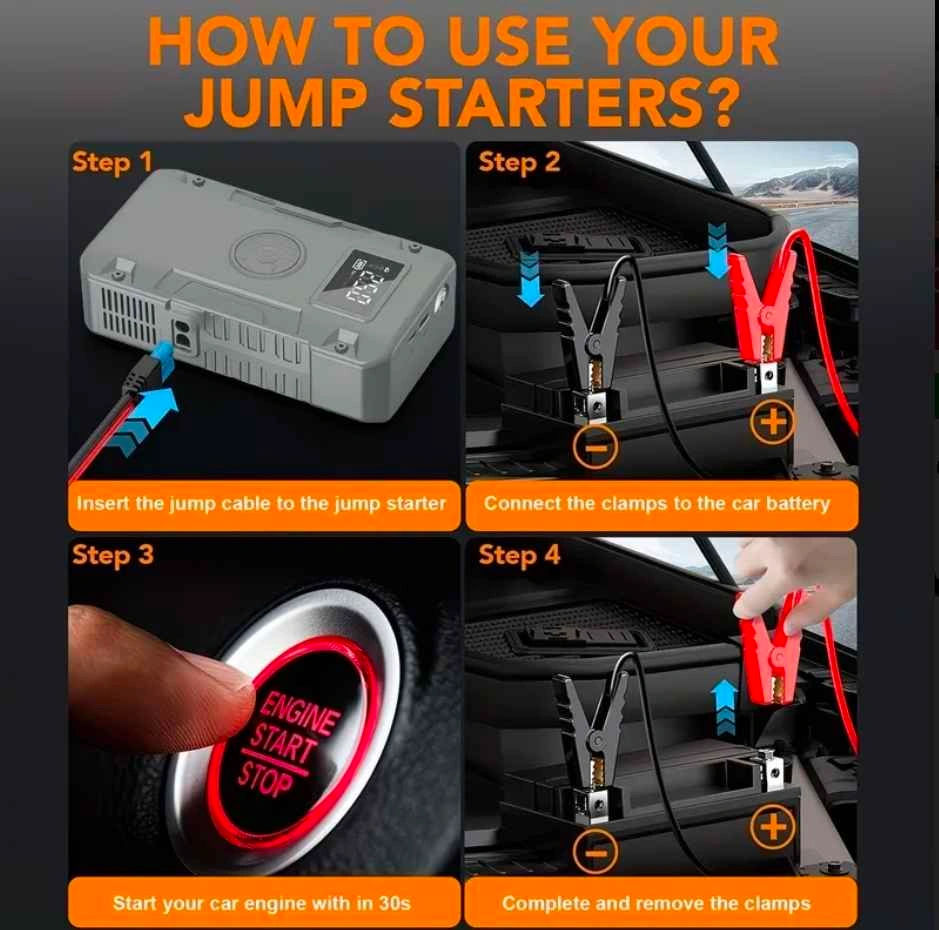 HOW TO USE YOUR JUMP STARTERS?

Step 1

Insert the jump cable to the jump starter

Step 2

Connect the clamps to the car battery

Step 3

ENGINE START STOP

Start your car engine with in 30s

Step 4

Complete and remove the clamps