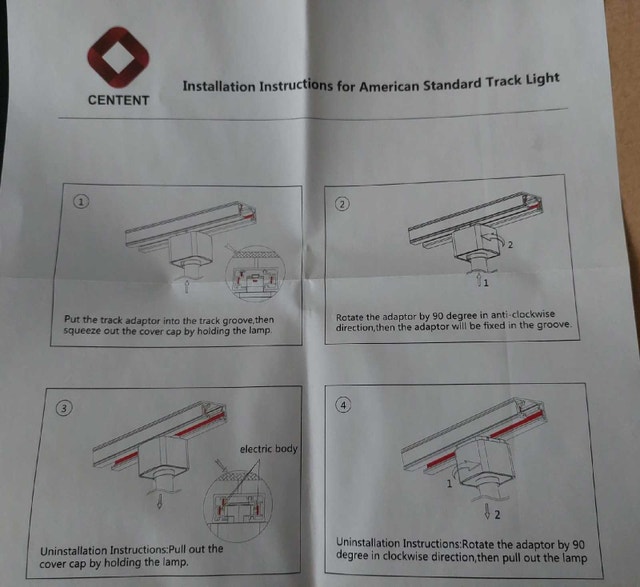 CENTENT

Installation Instructions for American Standard Track Light

1

Put the track adaptor into the track groove,then squeeze out the cover cap by holding the lamp.

2

2

1

Rotate the adaptor by 90 degree in anti-clockwise direction,then the adaptor will be fixed in the groove.

3

electric body

Uninstallation Instructions:Pull out the cover cap by holding the lamp.

4

1

2

Uninstallation Instructions:Rotate the adaptor by 90 degree in clockwise direction,then pull out the lamp