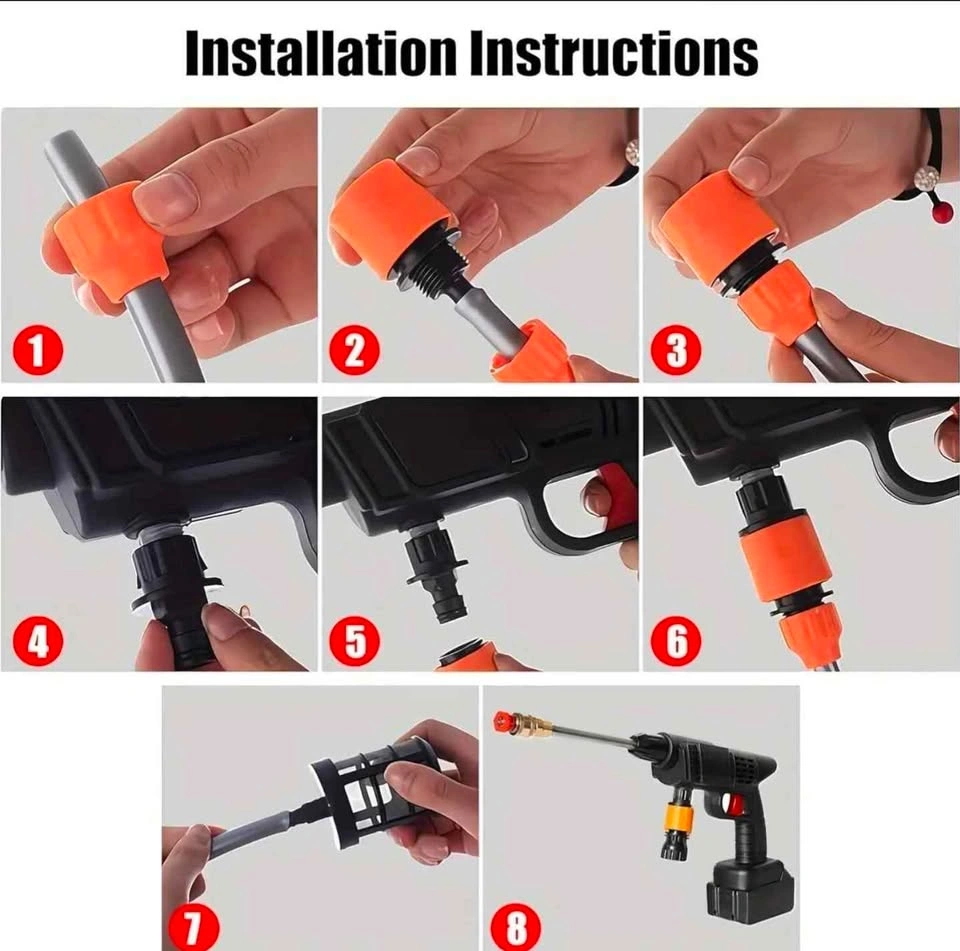 Installation Instructions

1

2

3

4

5

6

7

8