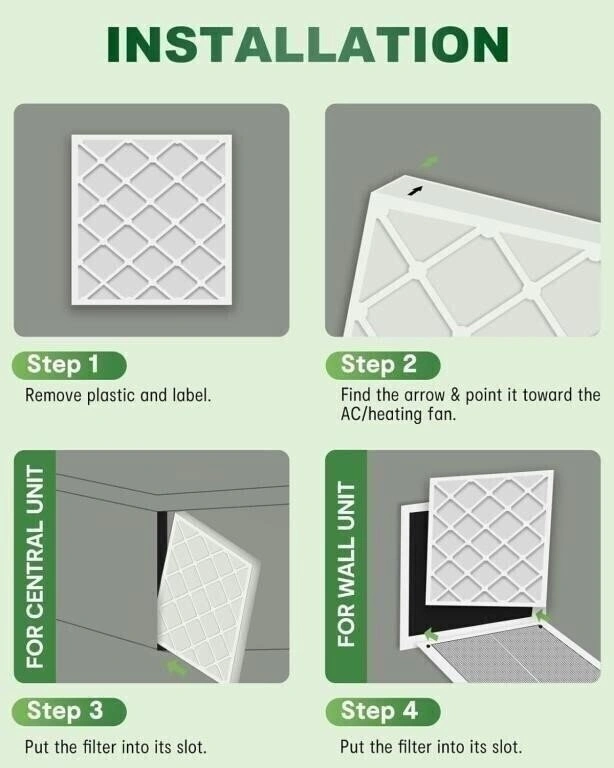 INSTALLATION

Step 1
Remove plastic and label.

Step 2
Find the arrow & point it toward the AC/heating fan.

FOR CENTRAL UNIT

Step 3
Put the filter into its slot.

FOR WALL UNIT

Step 4
Put the filter into its slot.