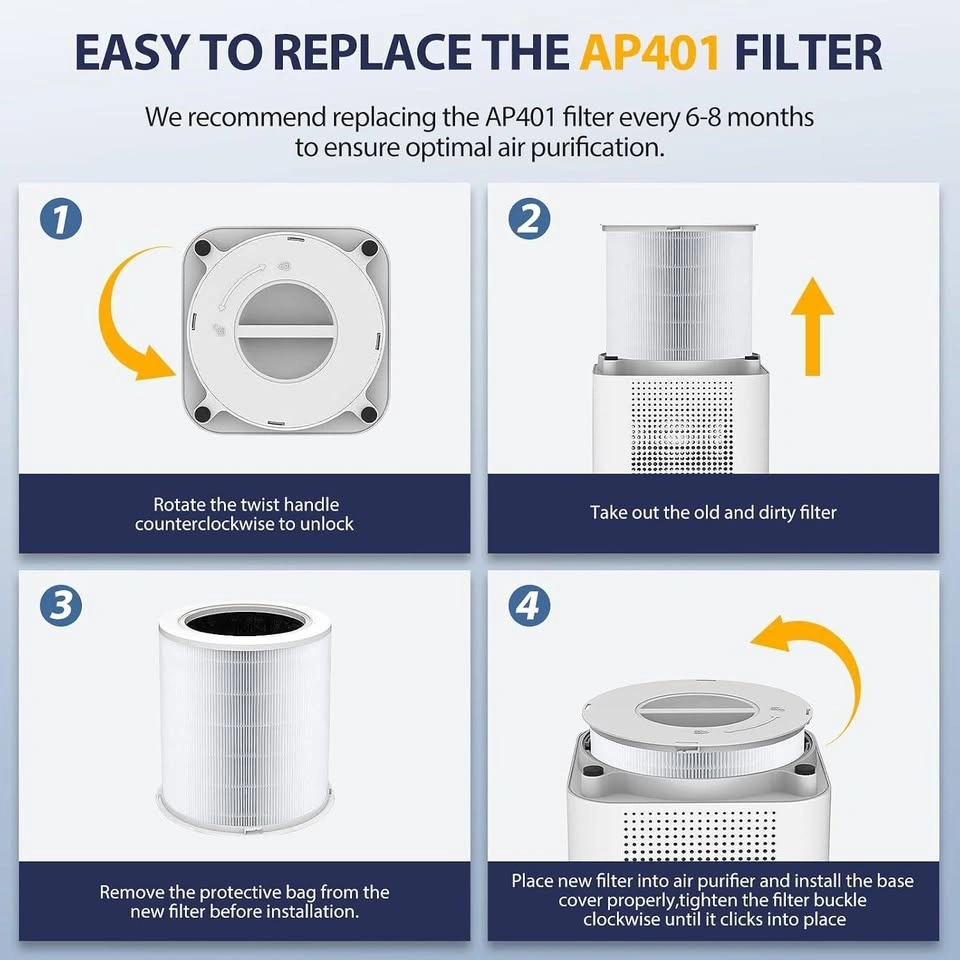 EASY TO REPLACE THE AP401 FILTER

We recommend replacing the AP401 filter every 6-8 months to ensure optimal air purification.

1

Rotate the twist handle counterclockwise to unlock

2

Take out the old and dirty filter

3

Remove the protective bag from the new filter before installation.

4

Place new filter into air purifier and install the base cover properly,tighten the filter buckle clockwise until it clicks into place