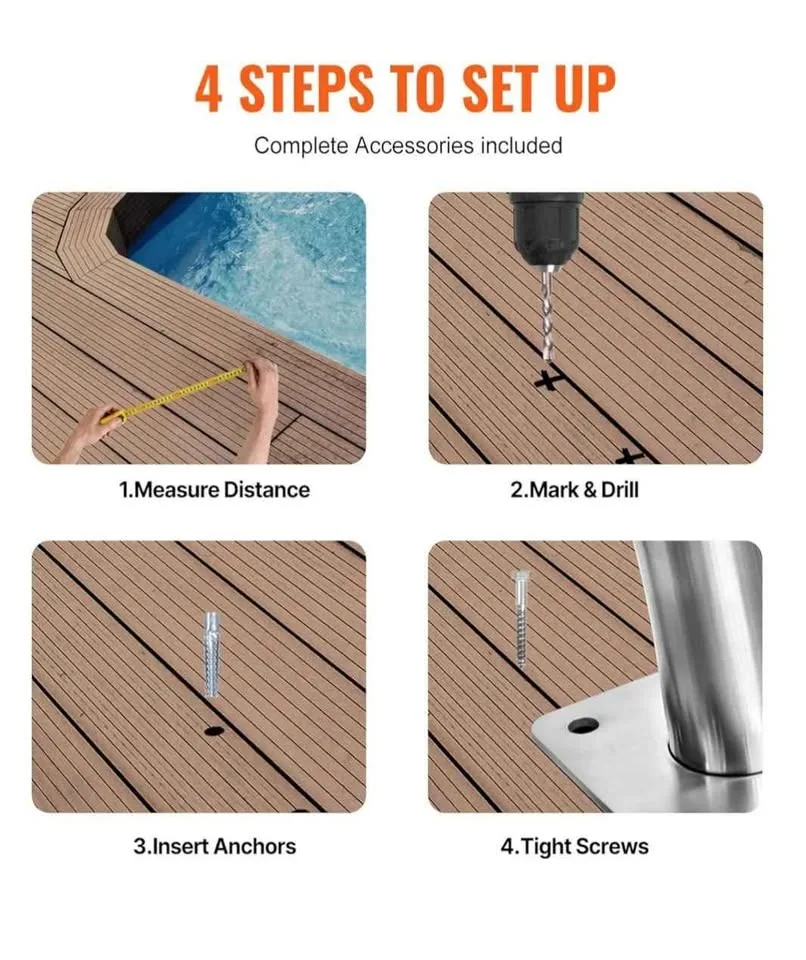 4 STEPS TO SET UP

Complete Accessories included

1.Measure Distance

2.Mark & Drill

3.Insert Anchors

4.Tight Screws