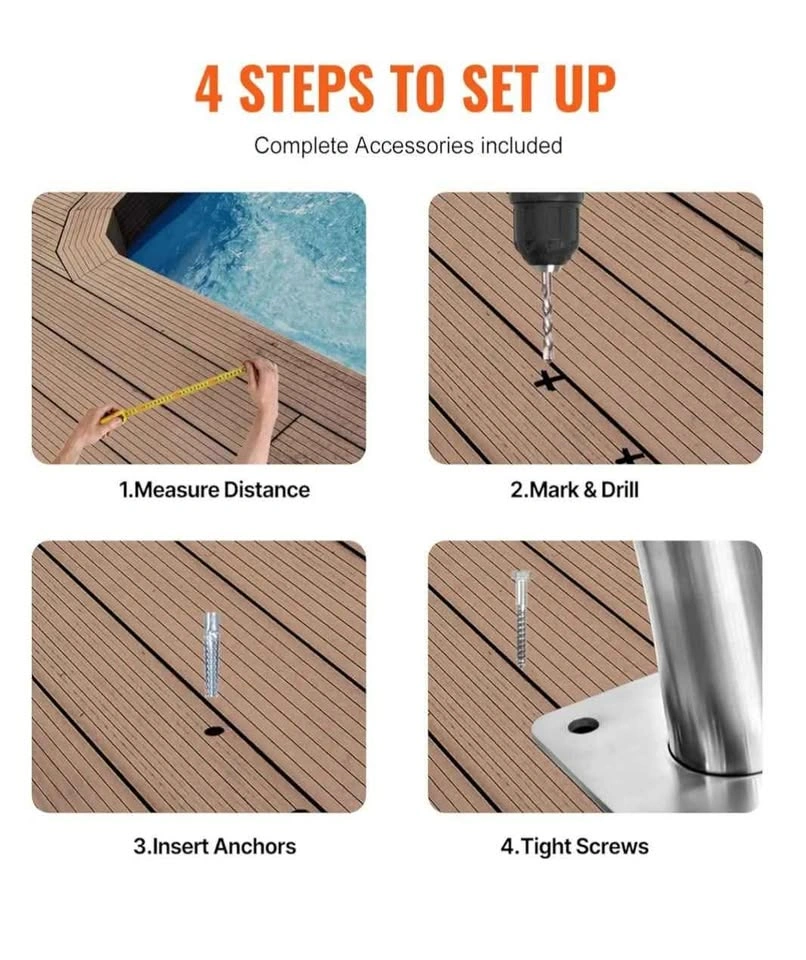 4 STEPS TO SET UP

Complete Accessories included

1.Measure Distance

2.Mark & Drill

3.Insert Anchors

4.Tight Screws