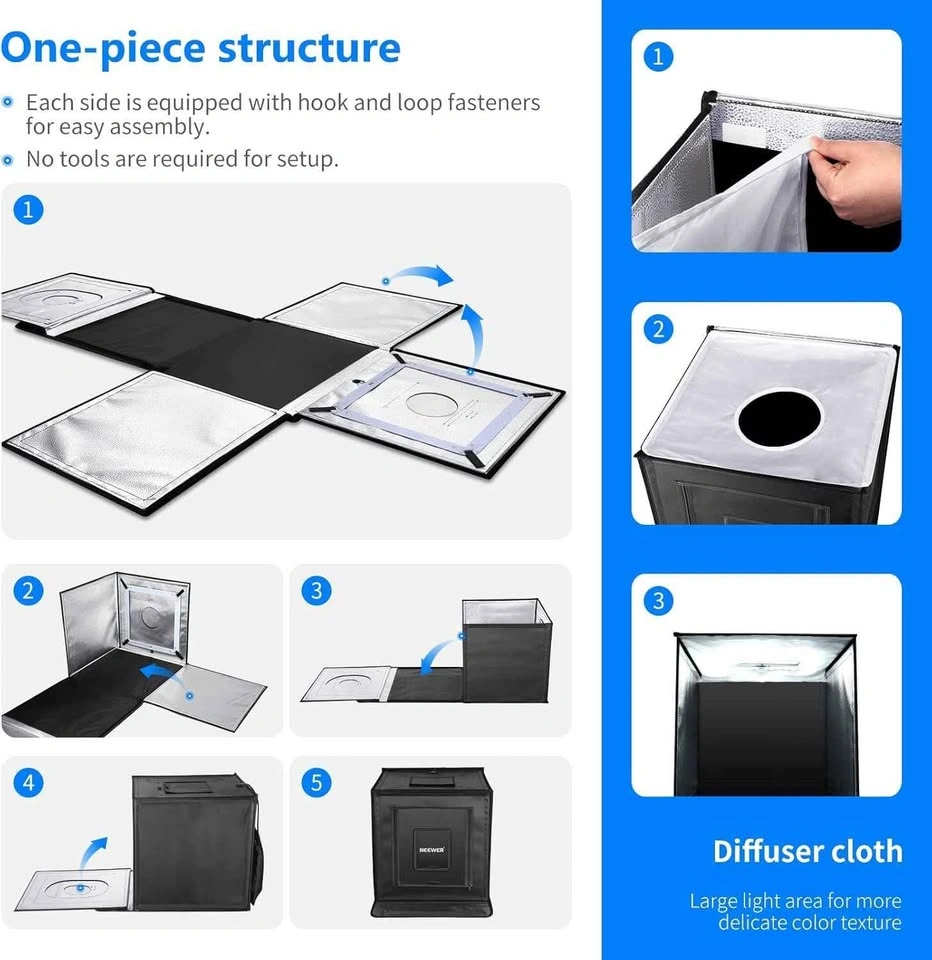 One-piece structure

Each side is equipped with hook and loop fasteners for easy assembly.

No tools are required for setup.

1

2

3

4

5

NEEWER

1

2

3

Diffuser cloth

Large light area for more delicate color texture