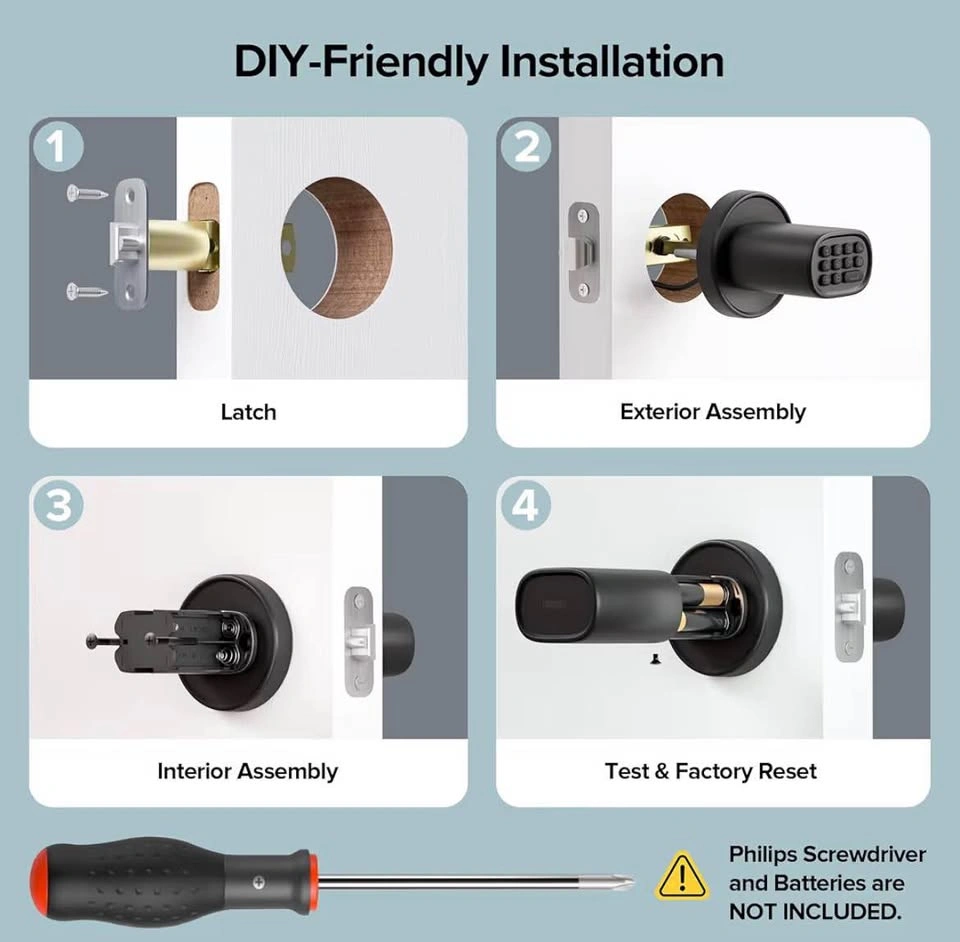 DIY-Friendly Installation

1

Latch

2

Exterior Assembly

3

Interior Assembly

4

Test & Factory Reset

Philips Screwdriver and Batteries are NOT INCLUDED.