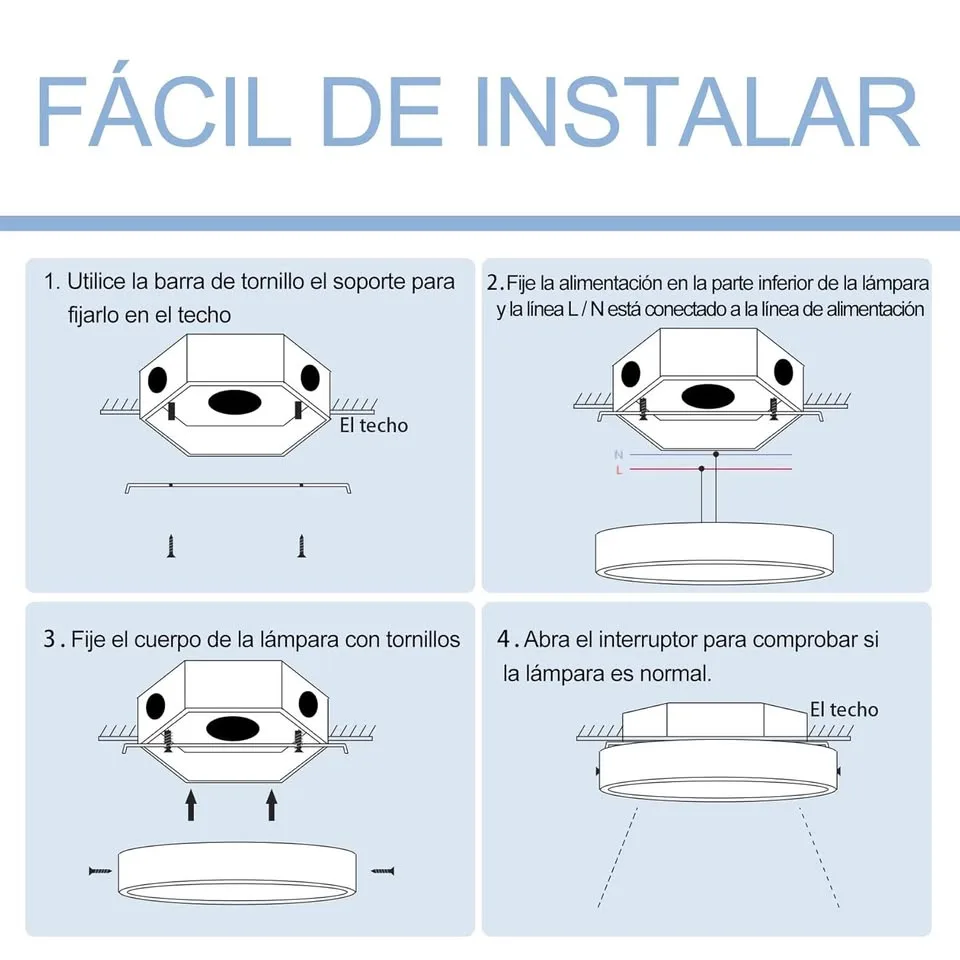 FÁCIL DE INSTALAR

1. Utilice la barra de tornillo el soporte para fijarlo en el techo

El techo

2. Fije la alimentación en la parte inferior de la lámpara y la línea L / N está conectado a la línea de alimentación

N
L

3. Fije el cuerpo de la lámpara con tornillos

4. Abra el interruptor para comprobar si la lámpara es normal.

El techo