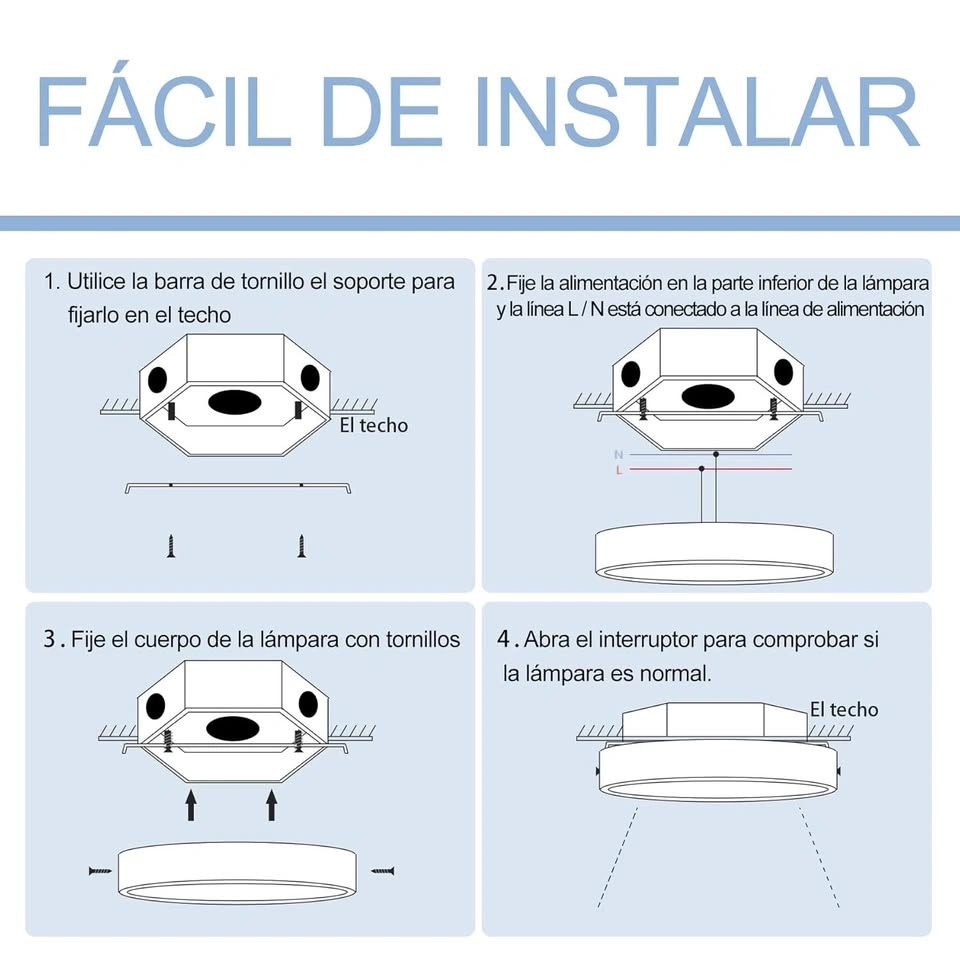 FÁCIL DE INSTALAR

1. Utilice la barra de tornillo el soporte para fijarlo en el techo

El techo

2. Fije la alimentación en la parte inferior de la lámpara y la línea L / N está conectado a la línea de alimentación

N
L

3. Fije el cuerpo de la lámpara con tornillos

4. Abra el interruptor para comprobar si la lámpara es normal.

El techo