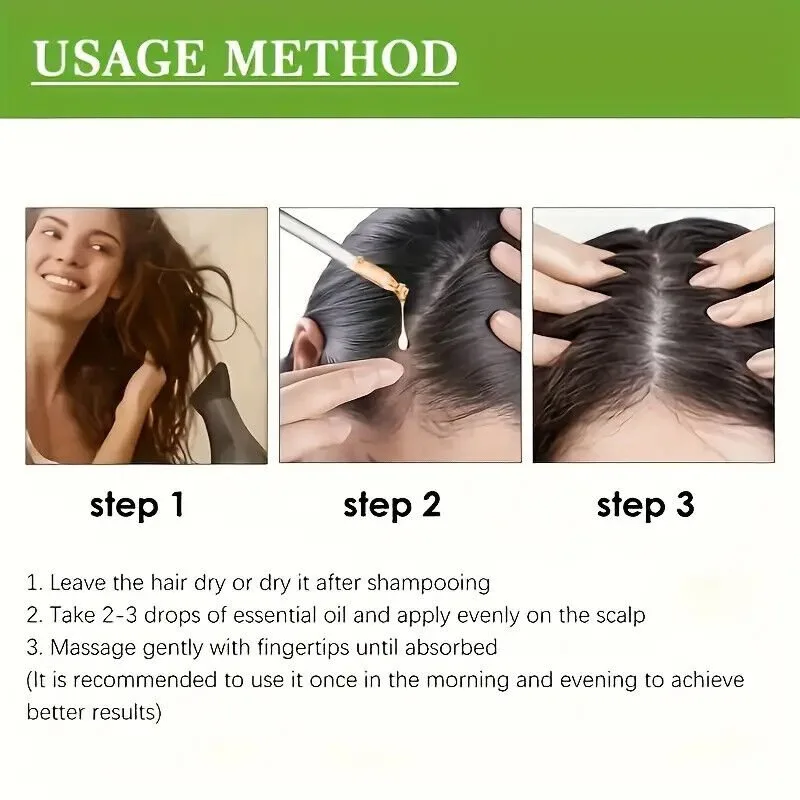 USAGE METHOD

step 1

step 2

step 3

1. Leave the hair dry or dry it after shampooing
2. Take 2-3 drops of essential oil and apply evenly on the scalp
3. Massage gently with fingertips until absorbed
(It is recommended to use it once in the morning and evening to achieve better results)