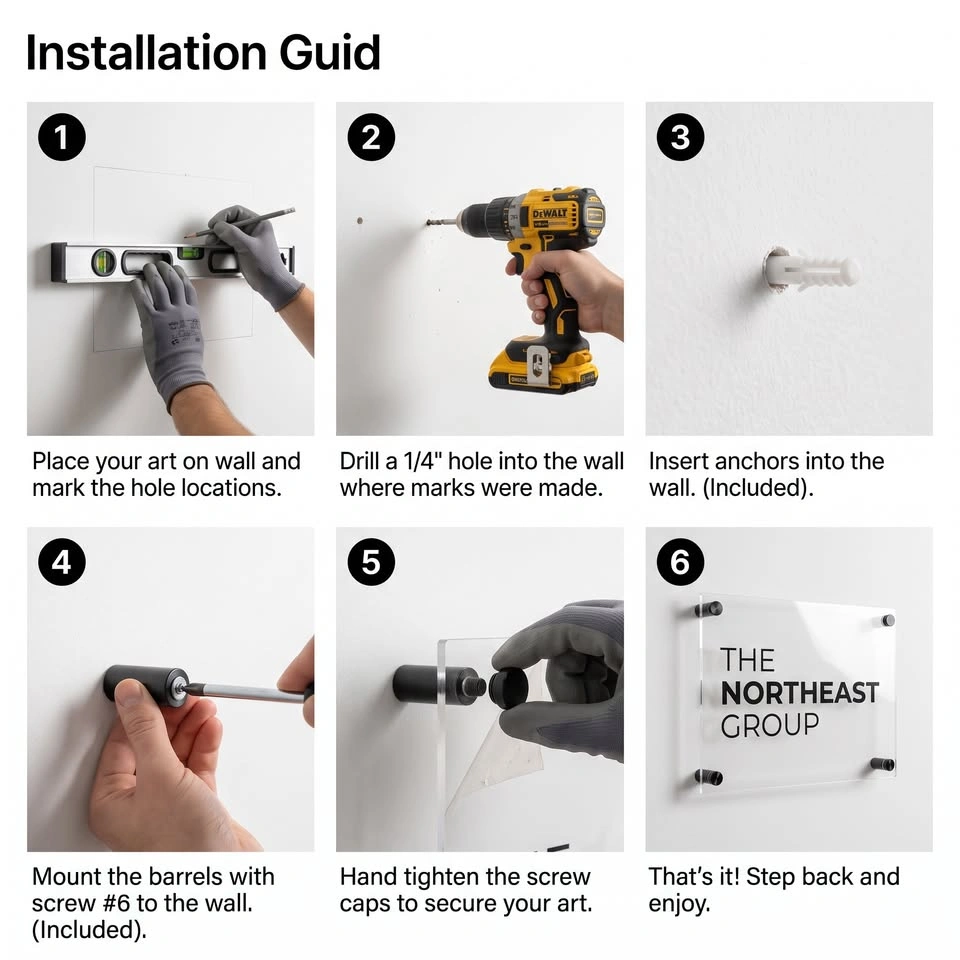 Installation Guid

1

Place your art on wall and mark the hole locations.

2

DEWALT

Drill a 1/4" hole into the wall where marks were made.

3

Insert anchors into the wall. (Included).

4

Mount the barrels with screw #6 to the wall. (Included).

5

Hand tighten the screw caps to secure your art.

6

THE NORTHEAST GROUP

That's it! Step back and enjoy.