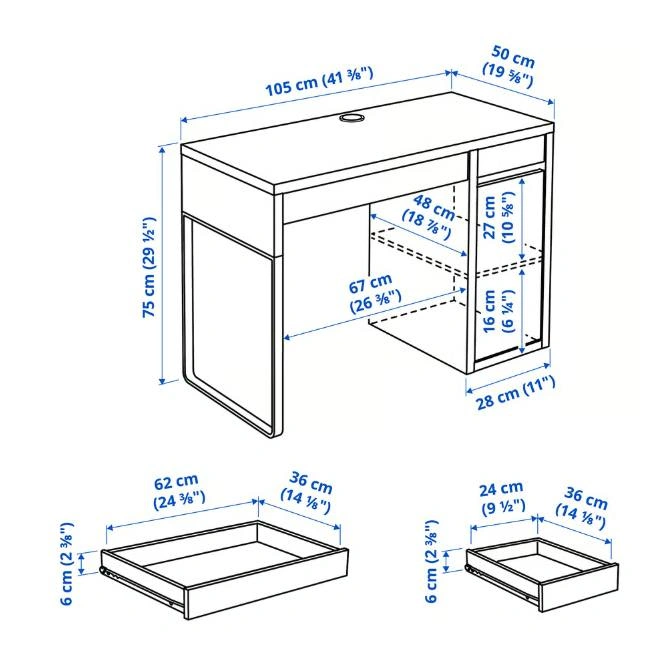 105 cm (41 ⅜")
50 cm (19 ⅝")
75 cm (29 ½")
48 cm (18 ⅞")
27 cm (10 ⅝")
67 cm (26 ⅜")
16 cm (6 ¼")
28 cm (11")
62 cm (24 ⅜")
36 cm (14 ⅛")
6 cm (2 ⅜")
24 cm (9 ½")
36 cm (14 ⅛")
6 cm (2 ⅜")