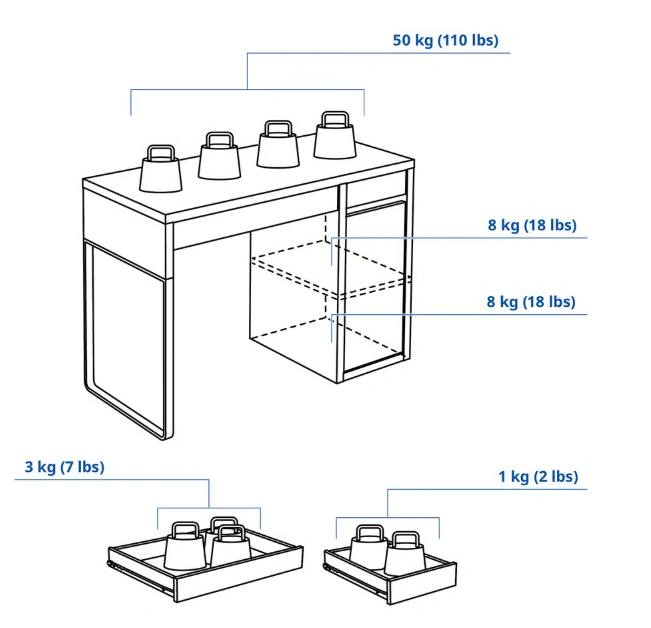 50 kg (110 lbs)

8 kg (18 lbs)

8 kg (18 lbs)

3 kg (7 lbs)

1 kg (2 lbs)