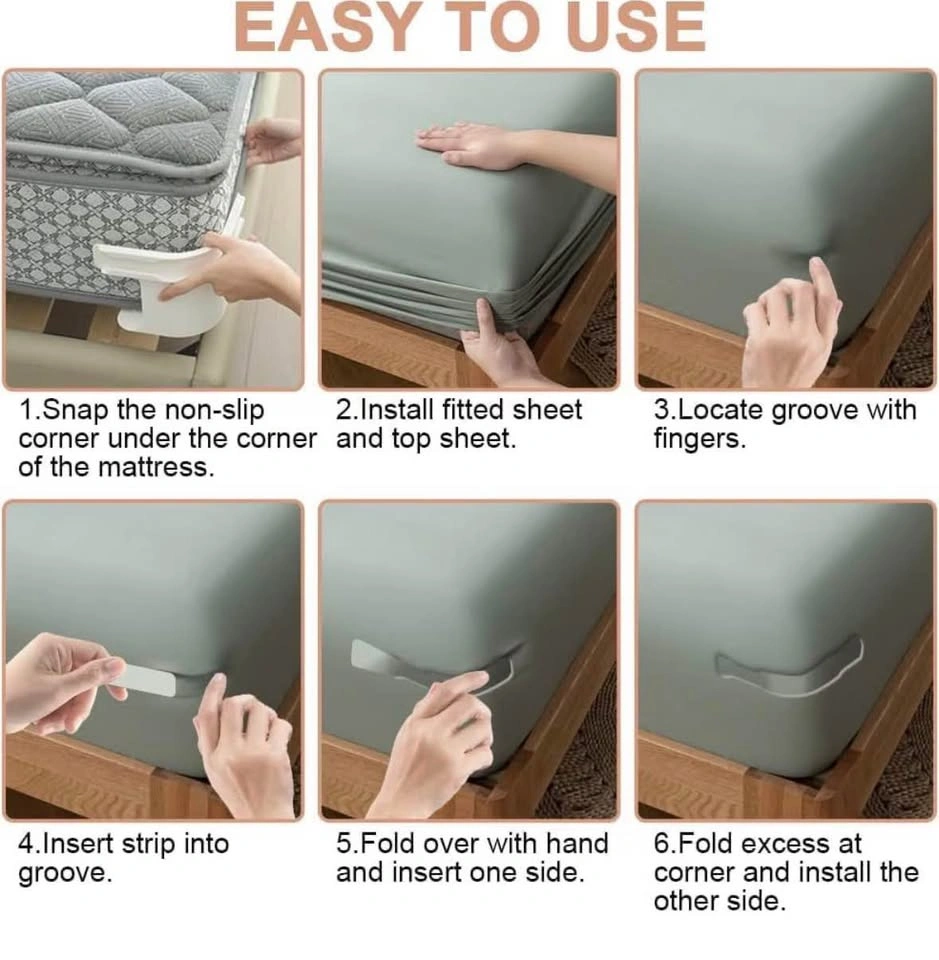 EASY TO USE

1.Snap the non-slip corner under the corner of the mattress.

2.Install fitted sheet and top sheet.

3.Locate groove with fingers.

4.Insert strip into groove.

5.Fold over with hand and insert one side.

6.Fold excess at corner and install the other side.