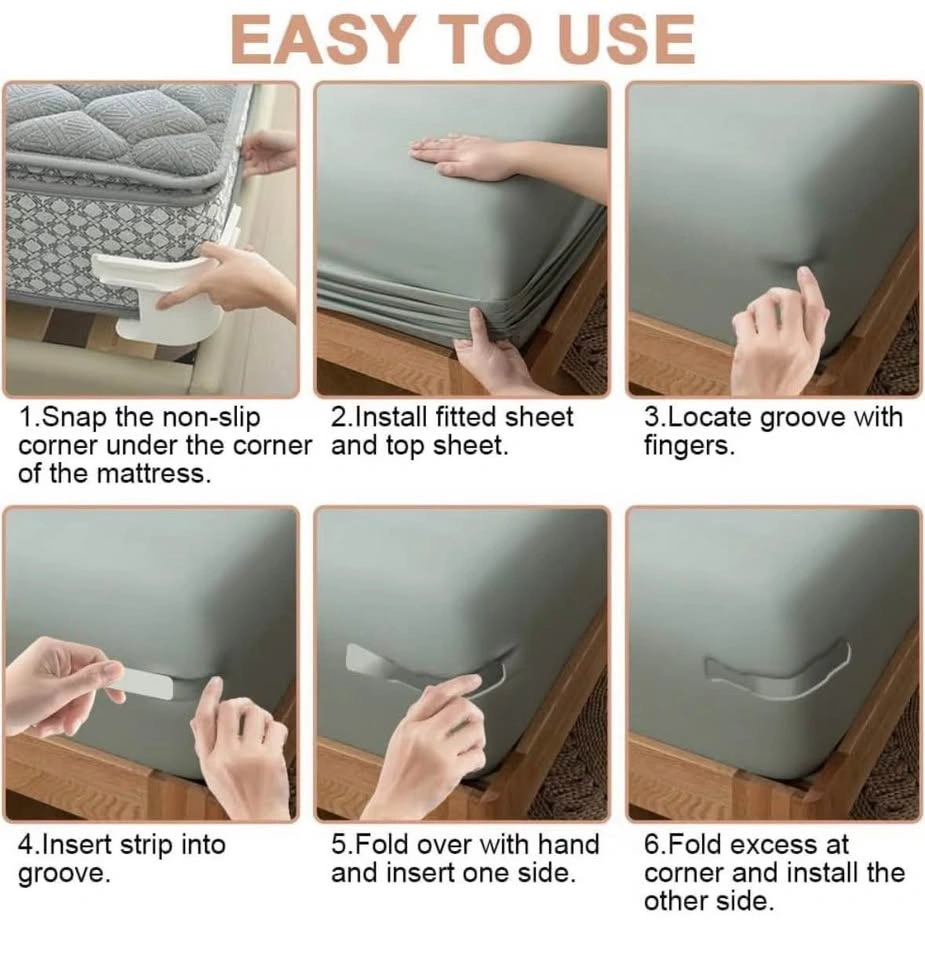 EASY TO USE

1.Snap the non-slip corner under the corner of the mattress.

2.Install fitted sheet and top sheet.

3.Locate groove with fingers.

4.Insert strip into groove.

5.Fold over with hand and insert one side.

6.Fold excess at corner and install the other side.