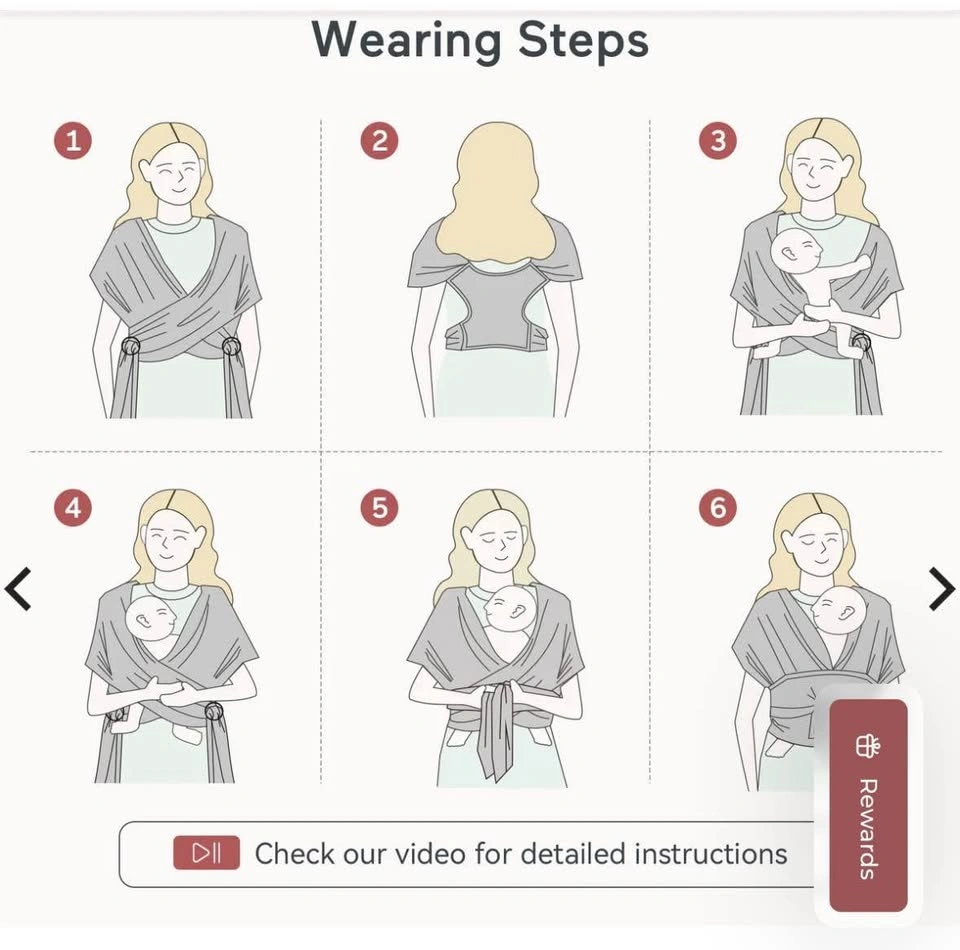 Wearing Steps

1

2

3

4

5

6

Check our video for detailed instructions

Rewards