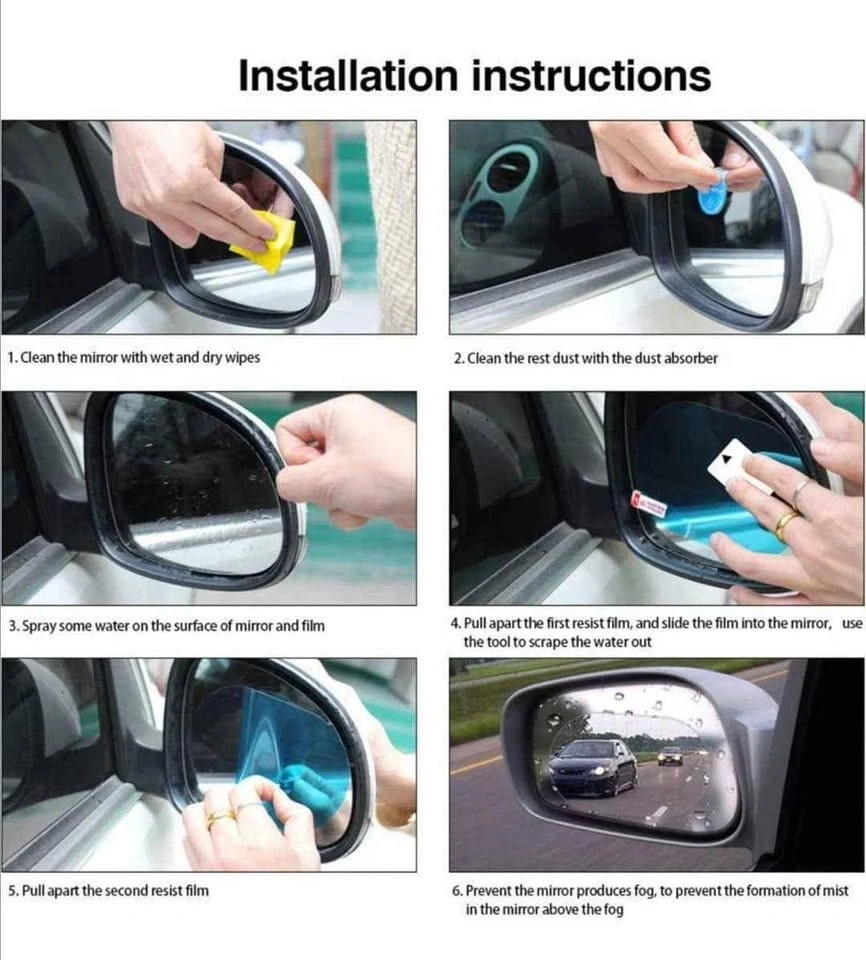 Installation instructions

1. Clean the mirror with wet and dry wipes

2. Clean the rest dust with the dust absorber

3. Spray some water on the surface of mirror and film

4. Pull apart the first resist film, and slide the film into the mirror, use the tool to scrape the water out

5. Pull apart the second resist film

6. Prevent the mirror produces fog, to prevent the formation of mist in the mirror above the fog