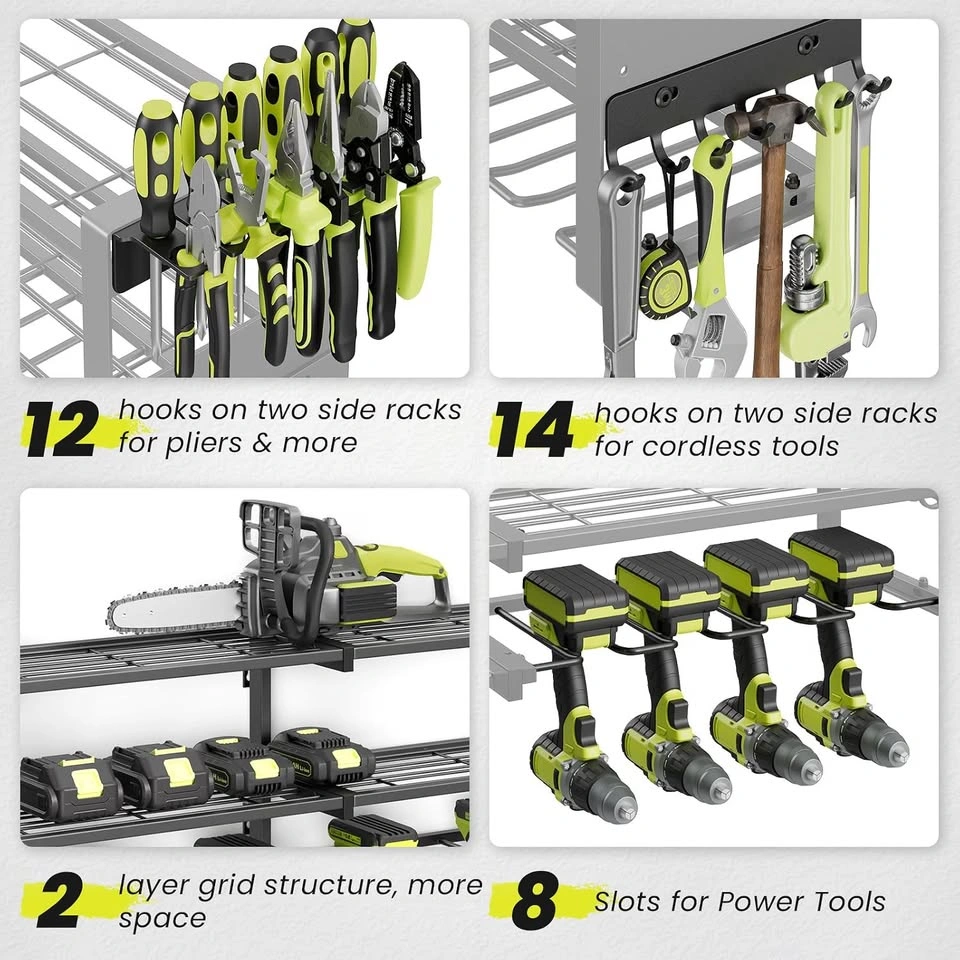 12 hooks on two side racks for pliers & more

14 hooks on two side racks for cordless tools

2 layer grid structure, more space

8 Slots for Power Tools