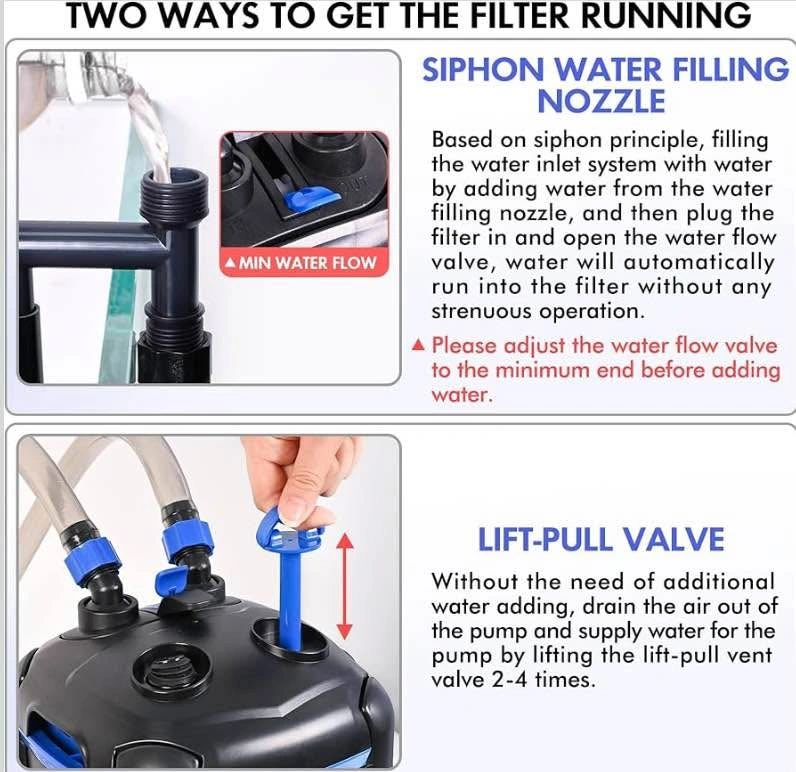 TWO WAYS TO GET THE FILTER RUNNING

▲ MIN WATER FLOW

SIPHON WATER FILLING NOZZLE

Based on siphon principle, filling the water inlet system with water by adding water from the water filling nozzle, and then plug the filter in and open the water flow valve, water will automatically run into the filter without any strenuous operation.

▲ Please adjust the water flow valve to the minimum end before adding water.

LIFT-PULL VALVE

Without the need of additional water adding, drain the air out of the pump and supply water for the pump by lifting the lift-pull vent valve 2-4 times.