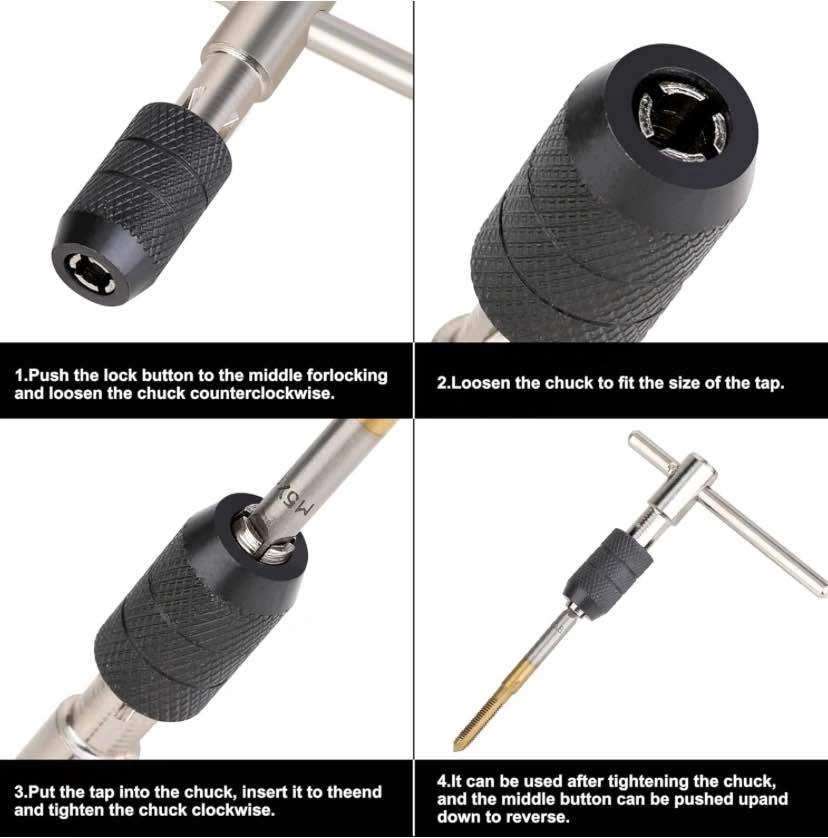 1.Push the lock button to the middle forlocking and loosen the chuck counterclockwise.

2.Loosen the chuck to fit the size of the tap.

M5X

3.Put the tap into the chuck, insert it to theend and tighten the chuck clockwise.

4.It can be used after tightening the chuck, and the middle button can be pushed upand down to reverse.