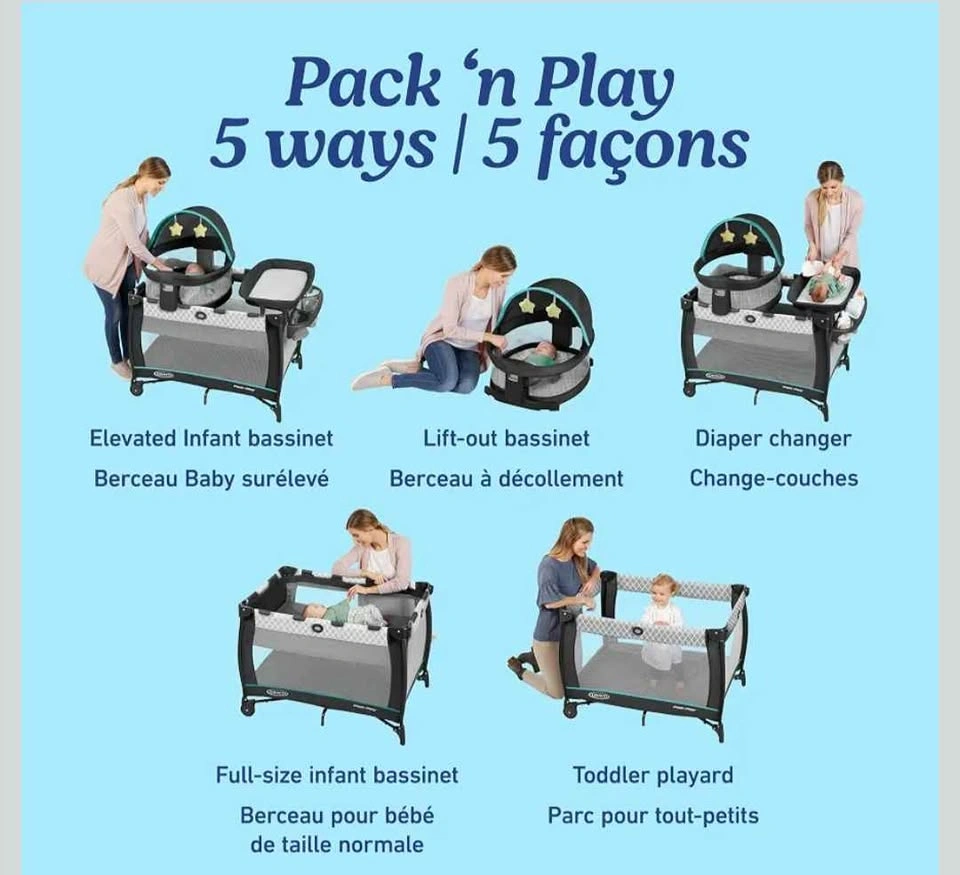 Pack 'n Play
5 ways | 5 façons

Elevated Infant bassinet
Berceau Baby surélevé

Lift-out bassinet
Berceau à décollement

Diaper changer
Change-couches

Full-size infant bassinet
Berceau pour bébé de taille normale

Toddler playard
Parc pour tout-petits